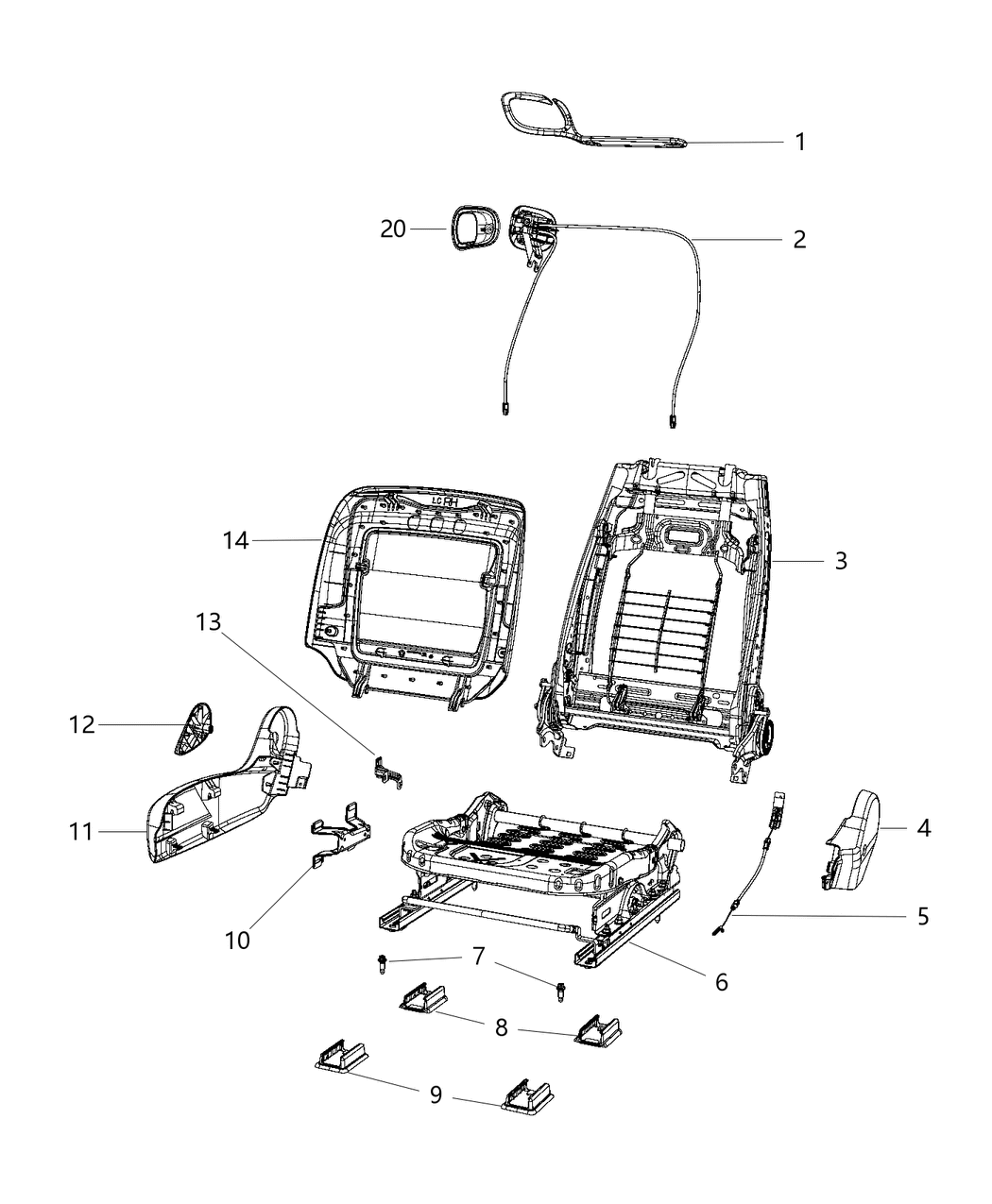 1
20
2
14
3
13
12
11
4
10
5
7
6
8
9