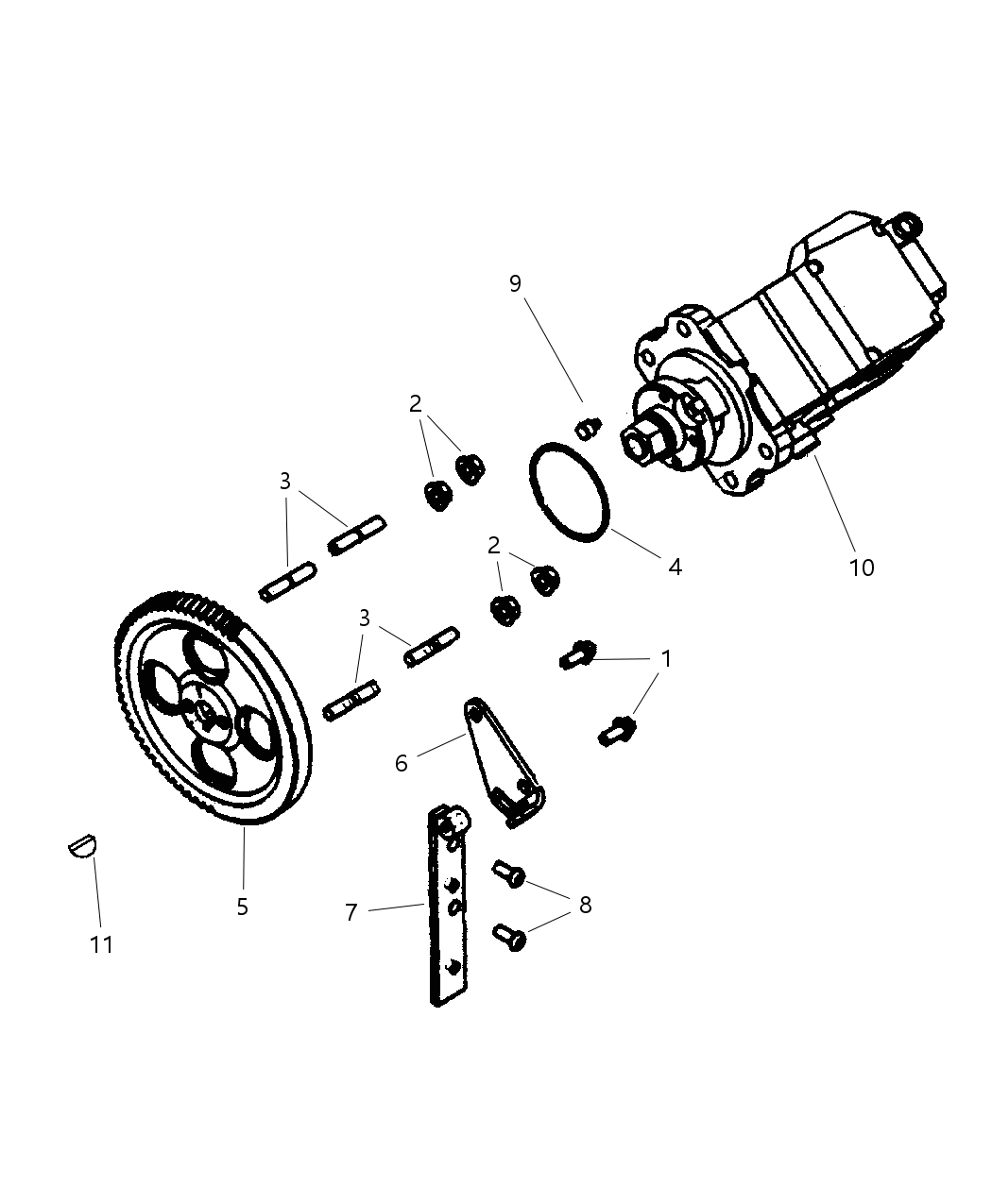 9
2
3
4
10
2
3
1
6
5
7
8
11