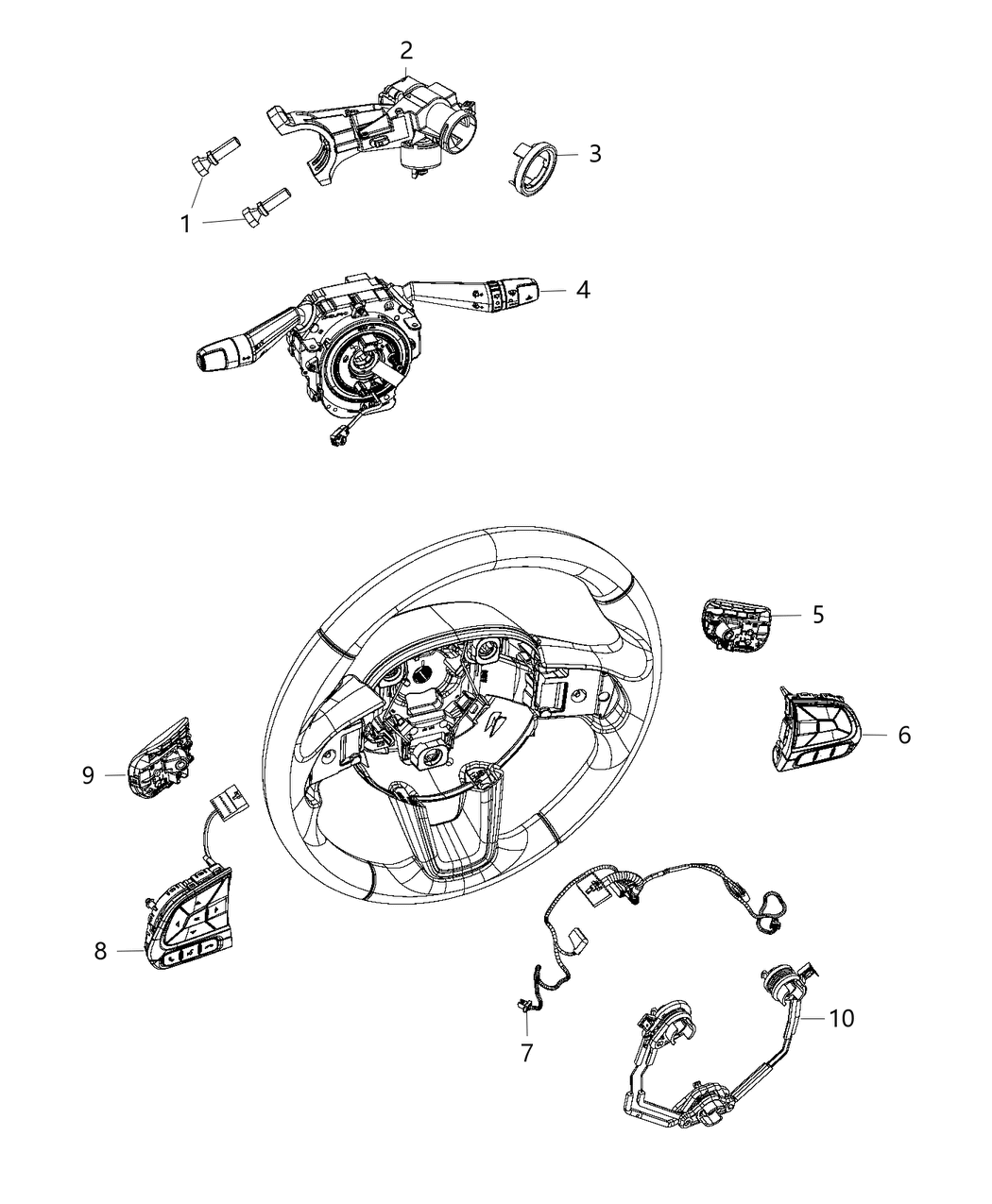 2
3
1
4
5
6
9
8
7
10