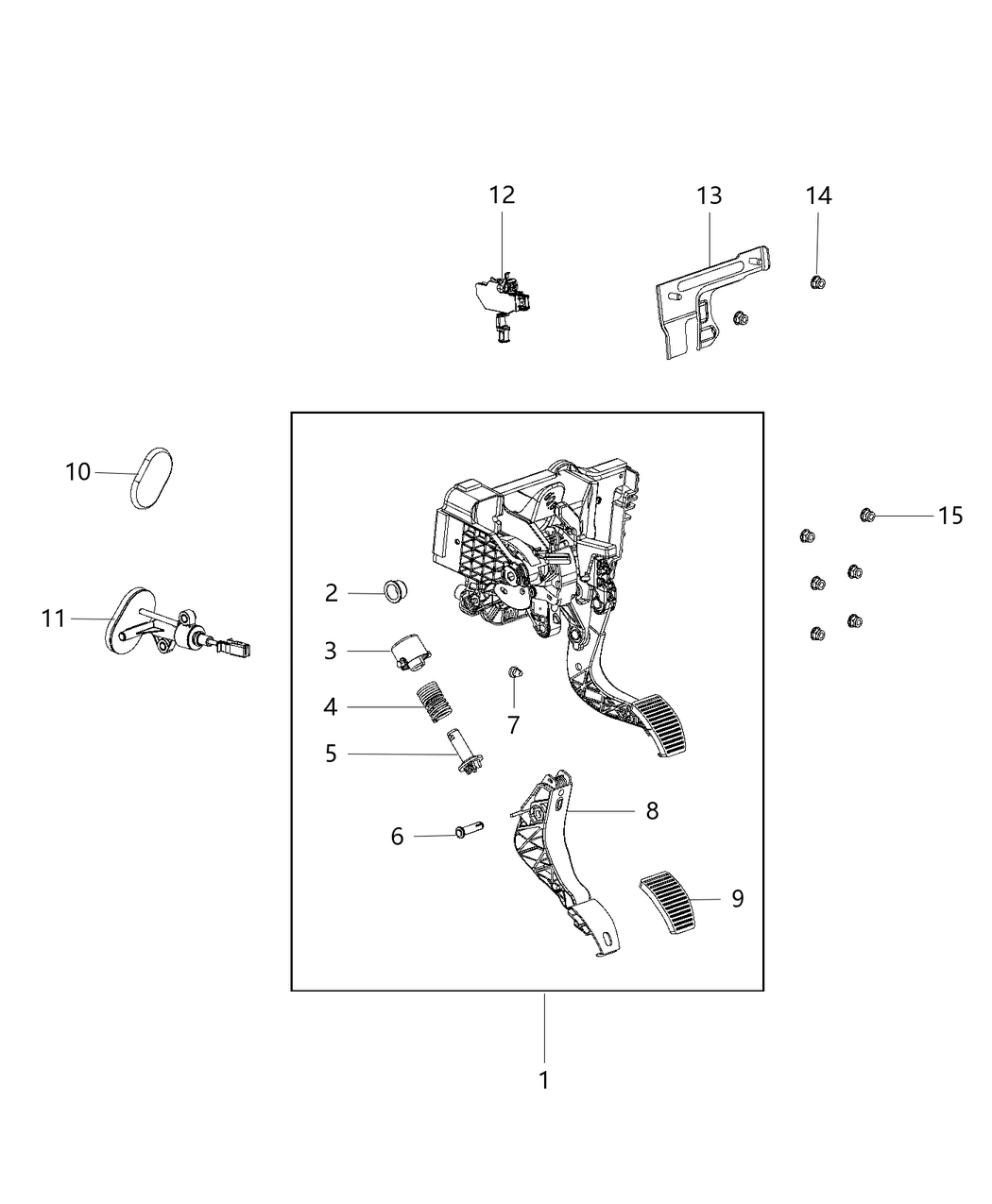 12
13
14
10
15
2
11
3
4
7
5
8
6
9
1