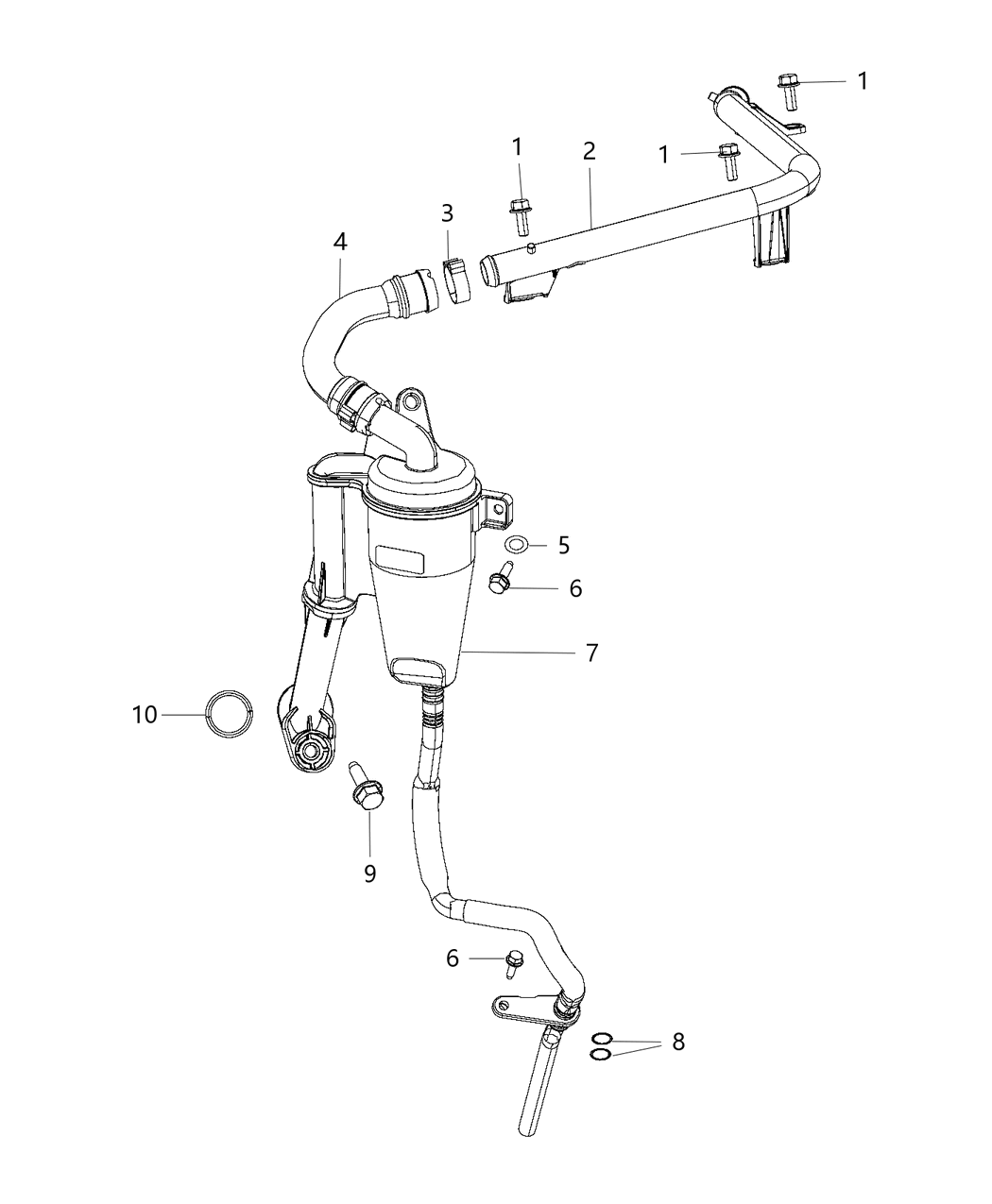 1
1
2
1
3
4
5
6
7
10
9
6
8