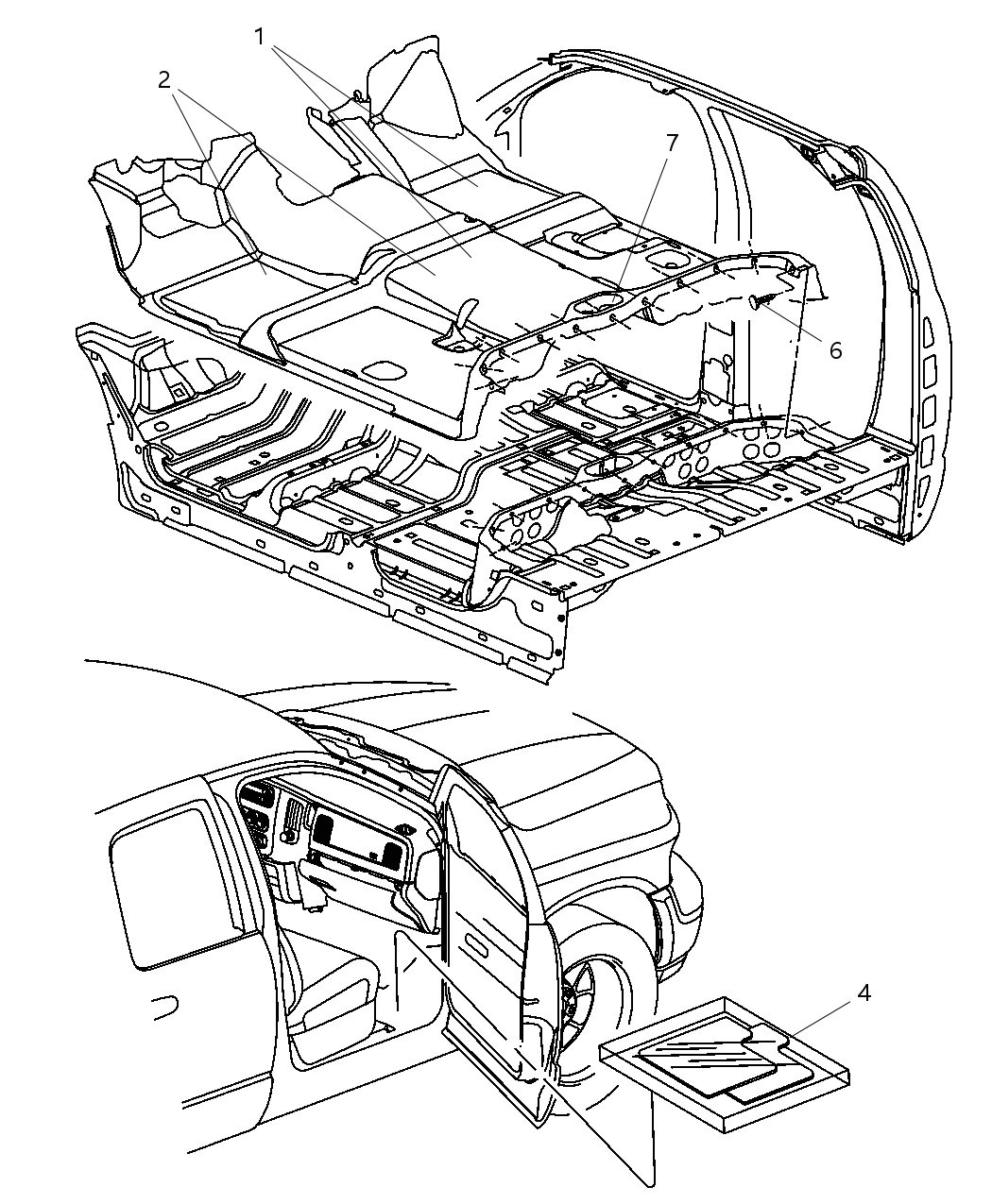 1
2
7
6
4