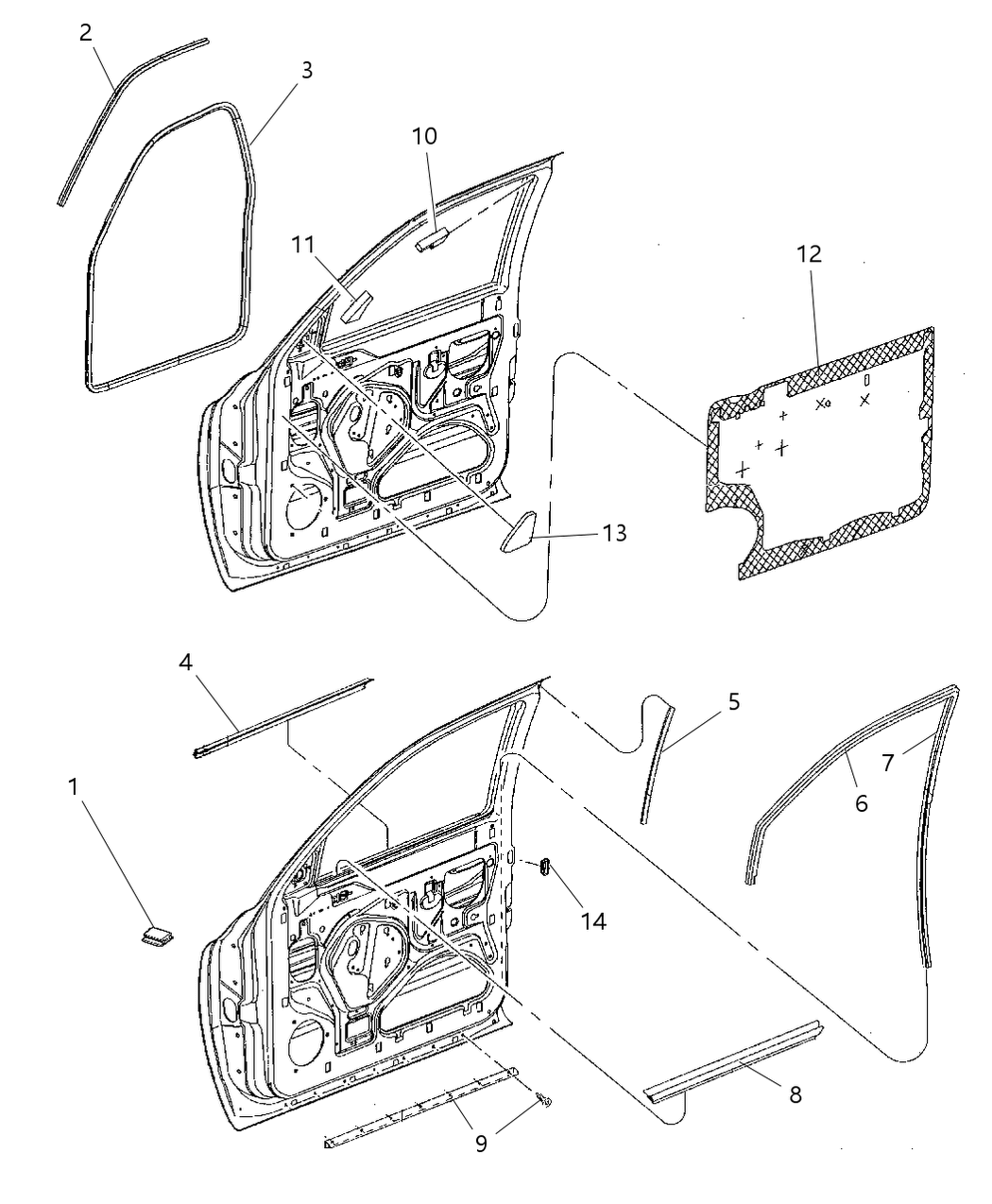 2
3
10
11
12
13
4
5
7
6
1
14
8
9