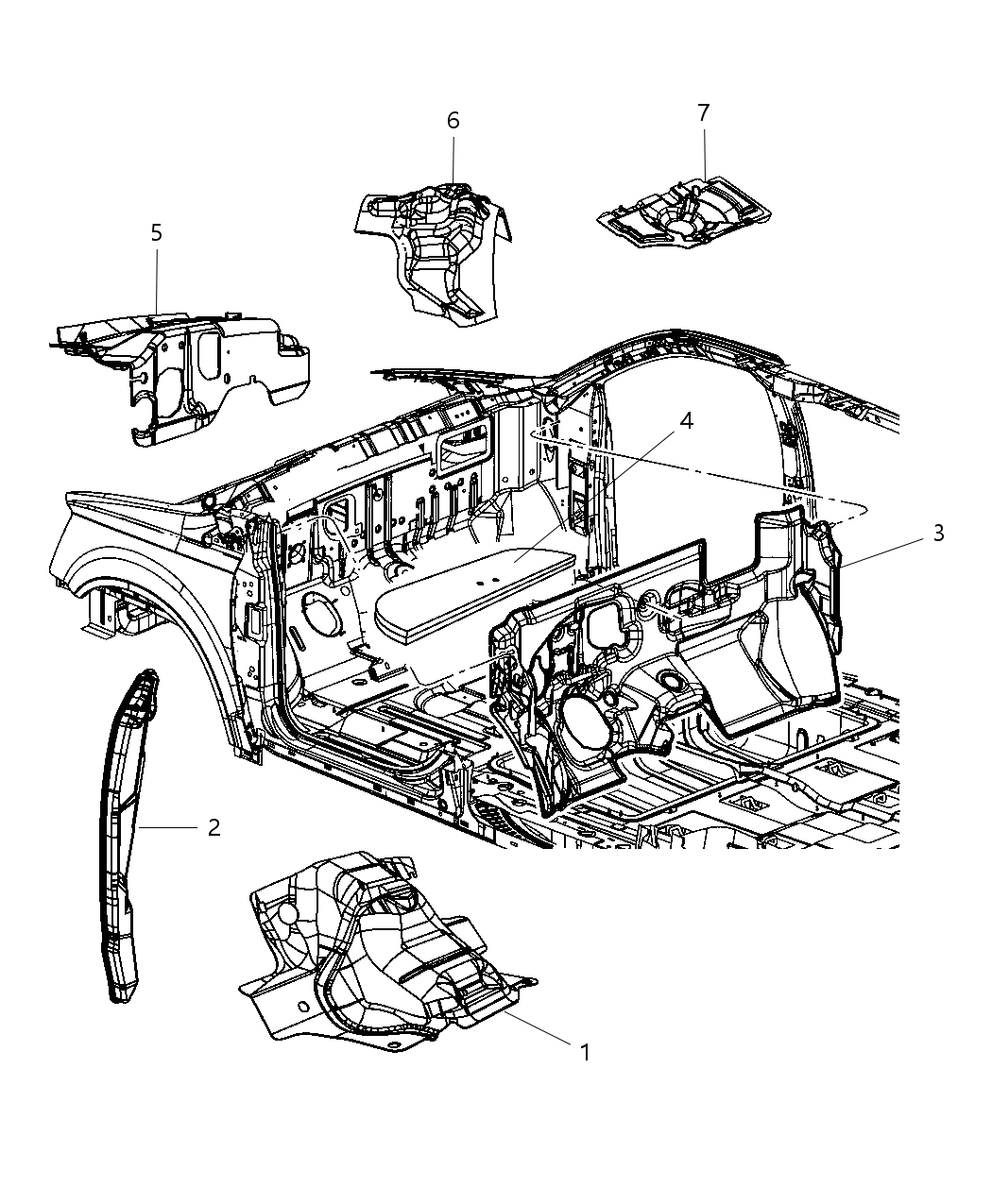 6
7
5
4
3
2
1