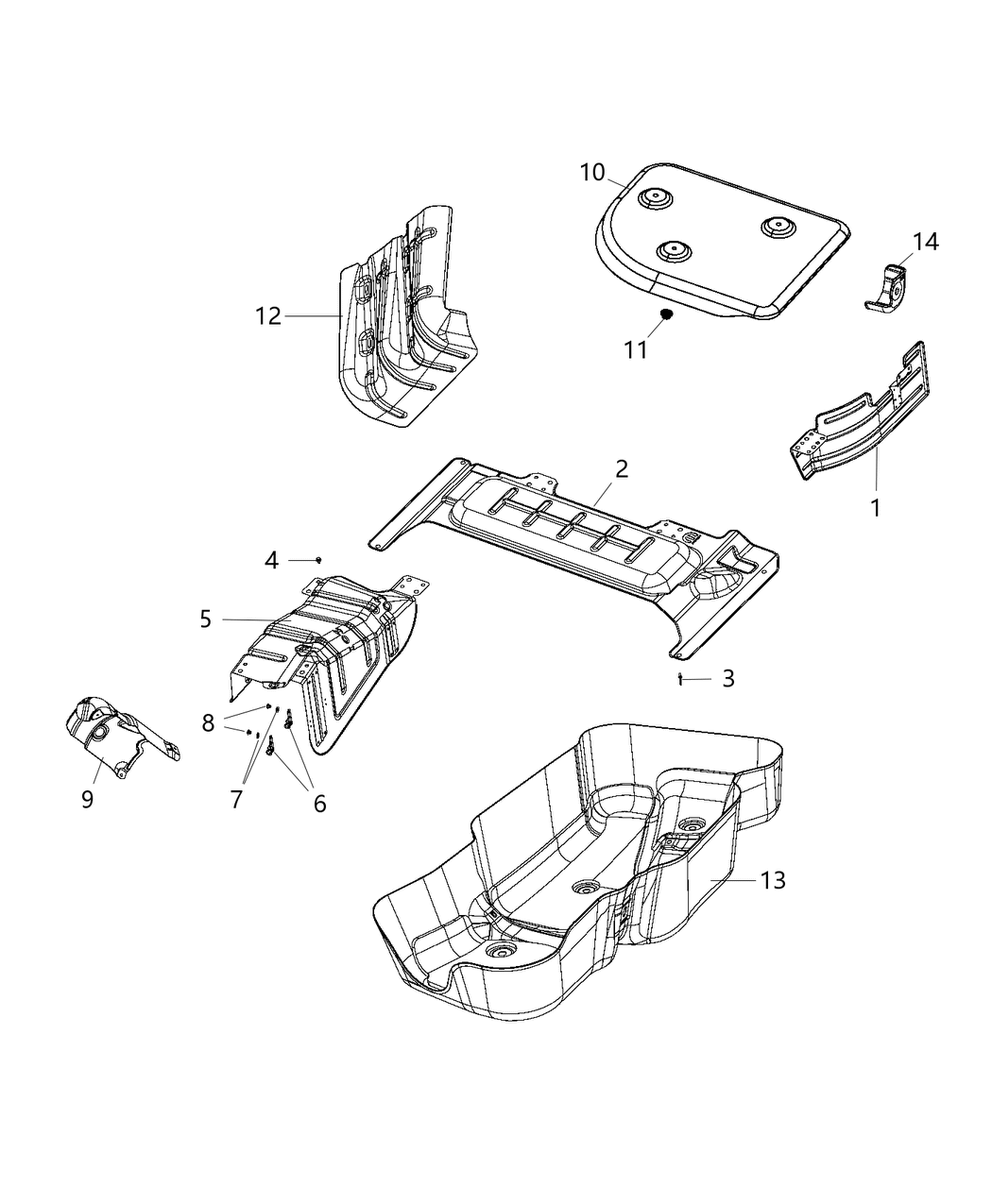 10
14
12
11
2
1
4
5
3
8
9
7
6
13