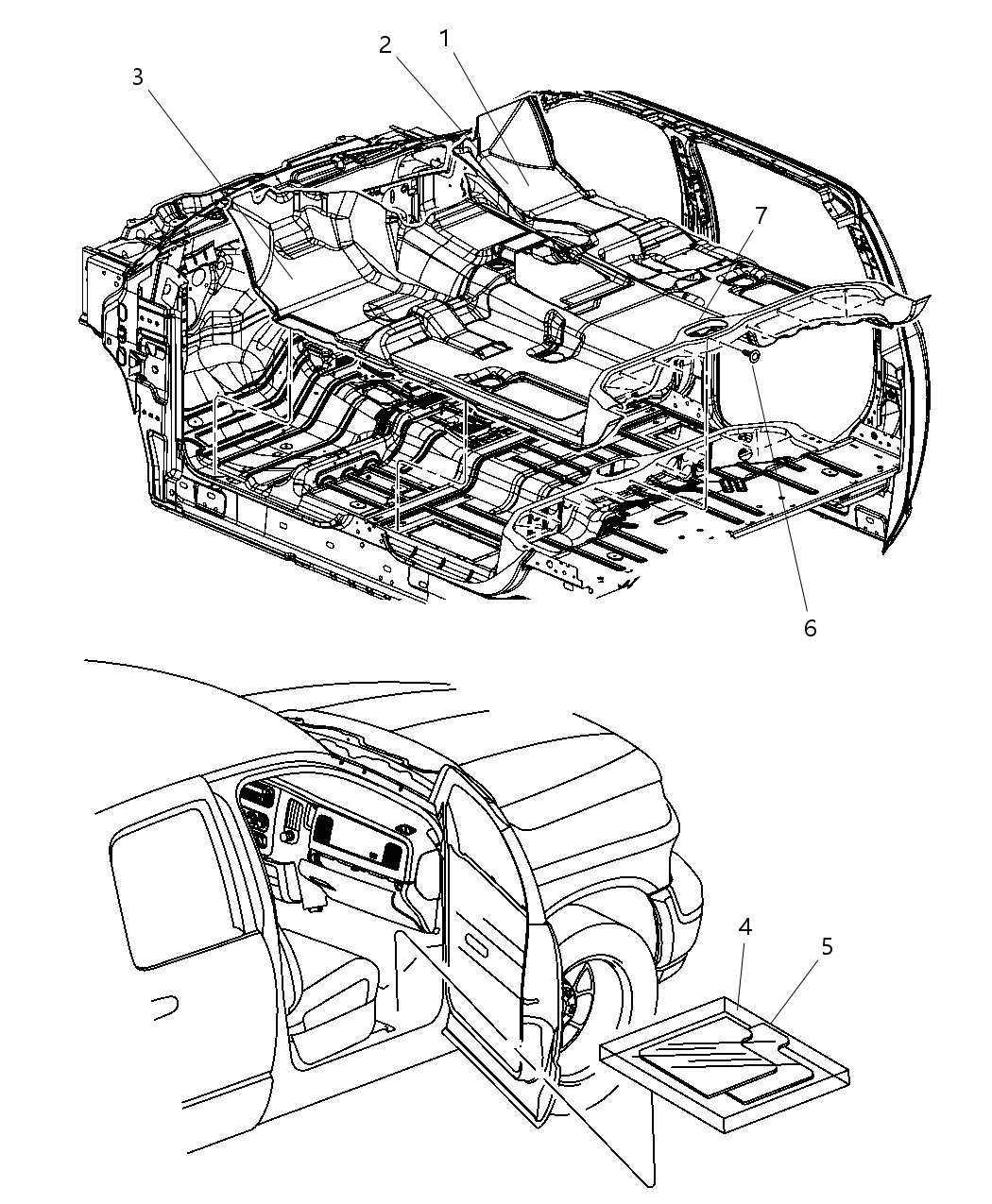 3
2
1
7
6
4
5