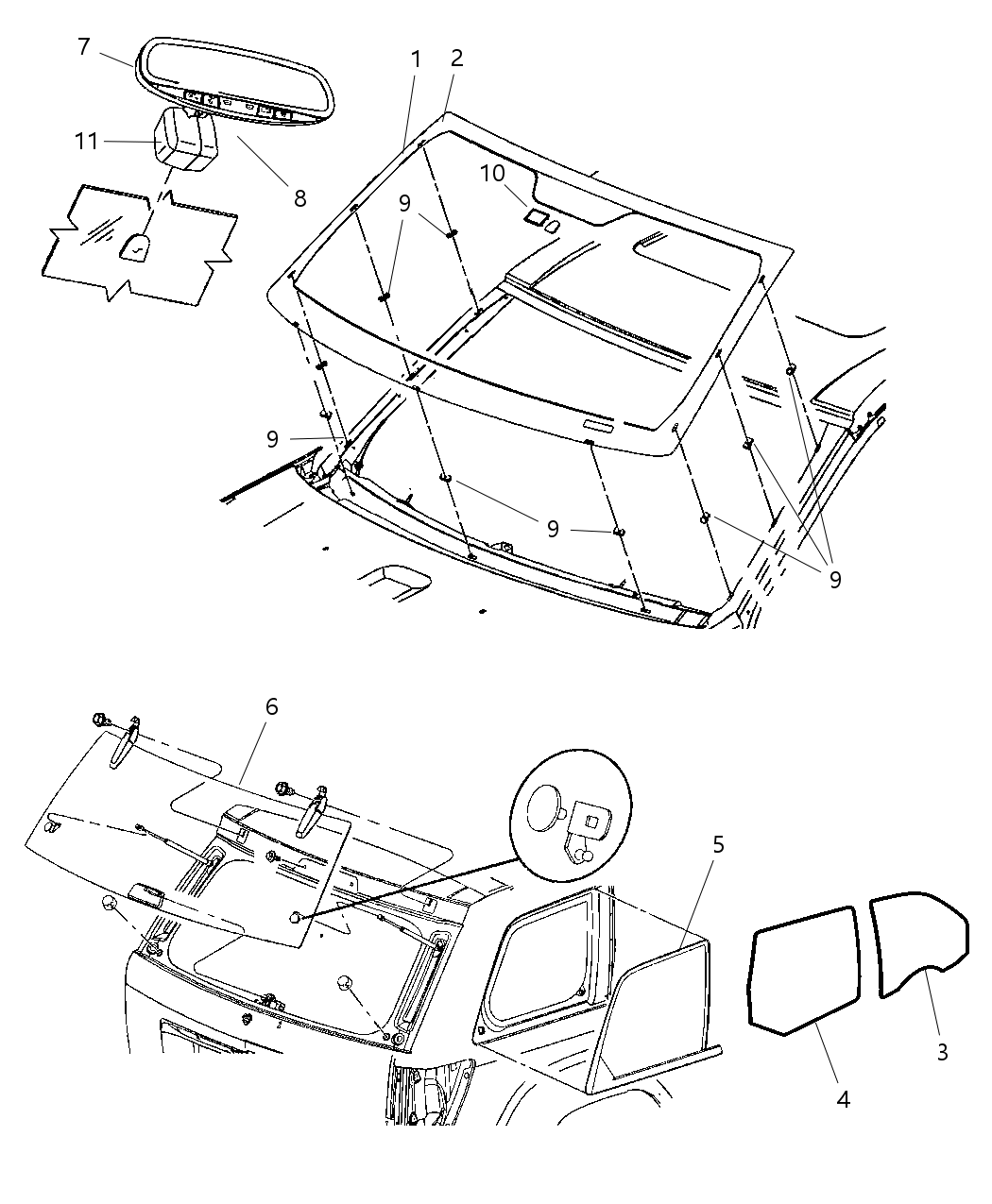 7
1
2
11
8
10
9
9
9
9
9
9
6
5
4
3