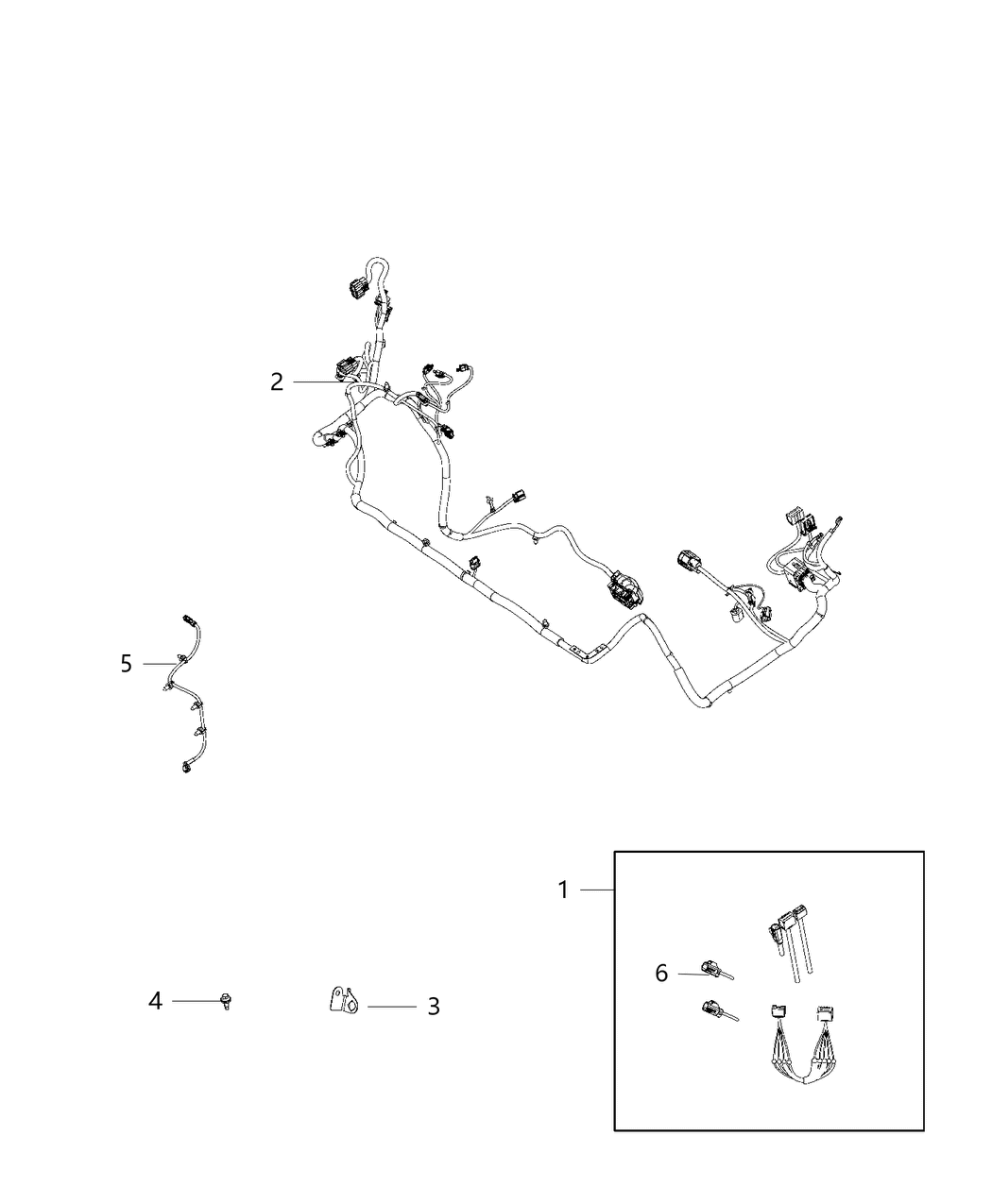 2

5

1

6

4

3