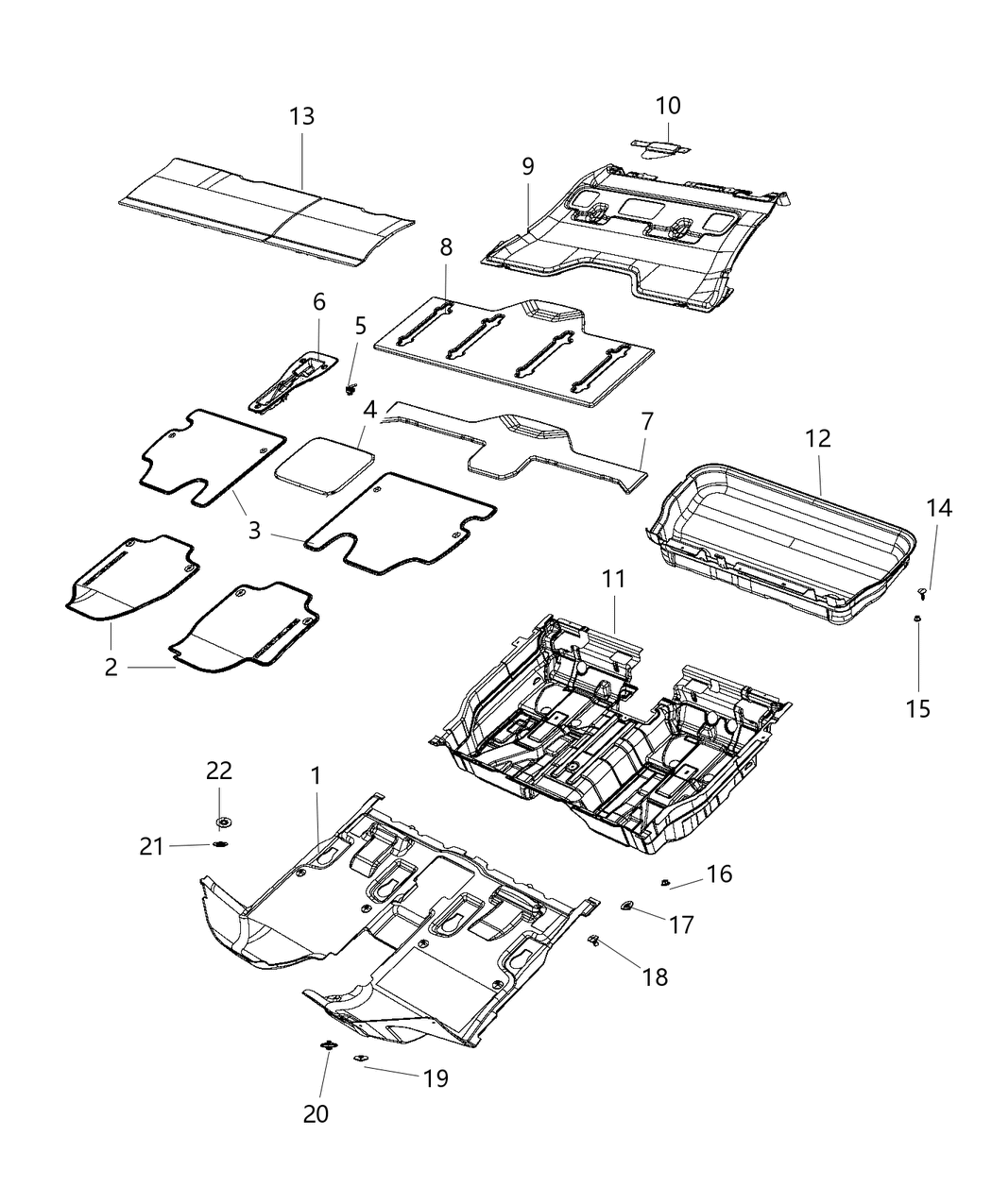 13
10
9
8
6
5
4
7
12
14
3
2
11
15
22
1
21
16
17
18
19
20