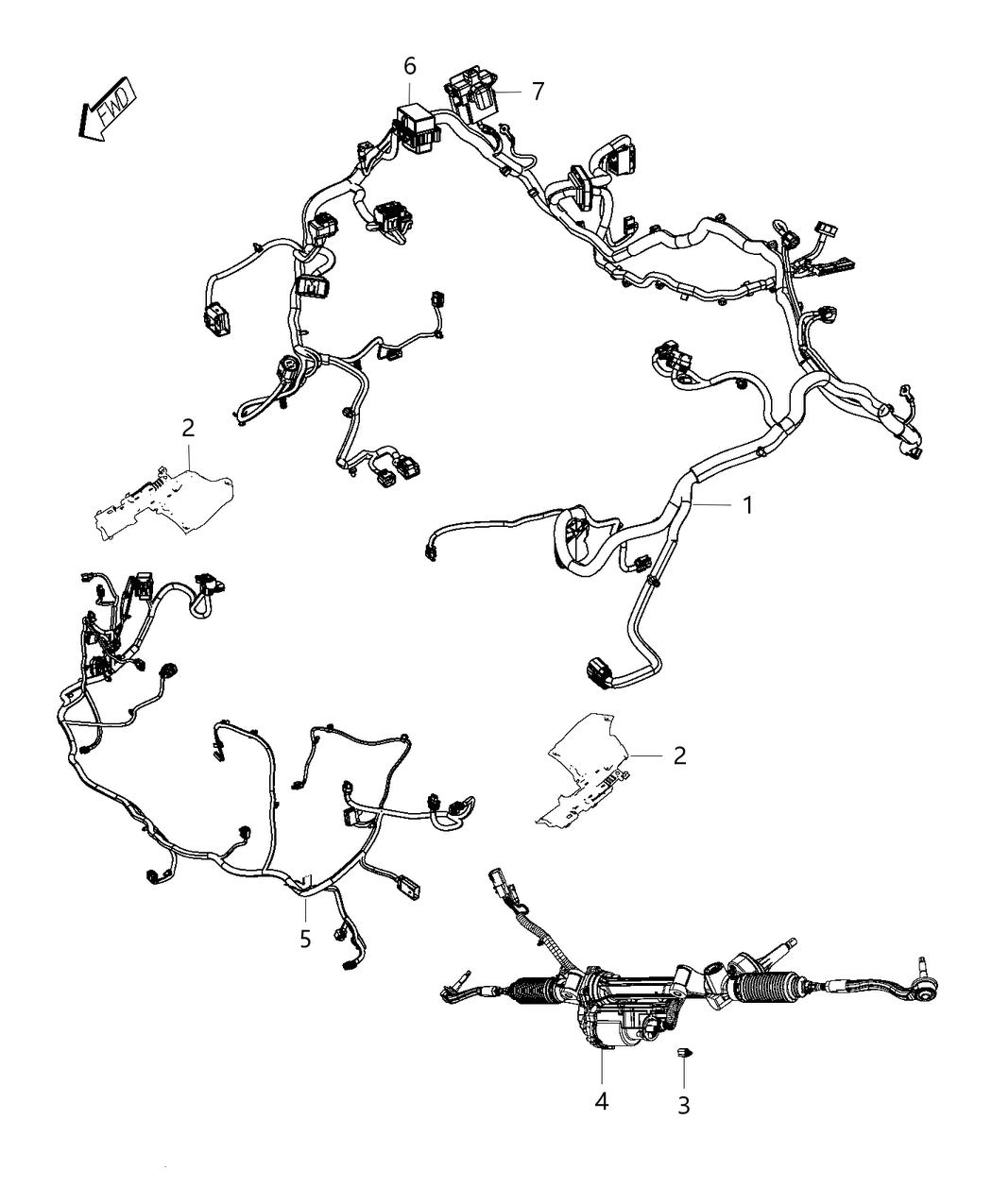 FWD

6

7

2

1

2

5

4

3