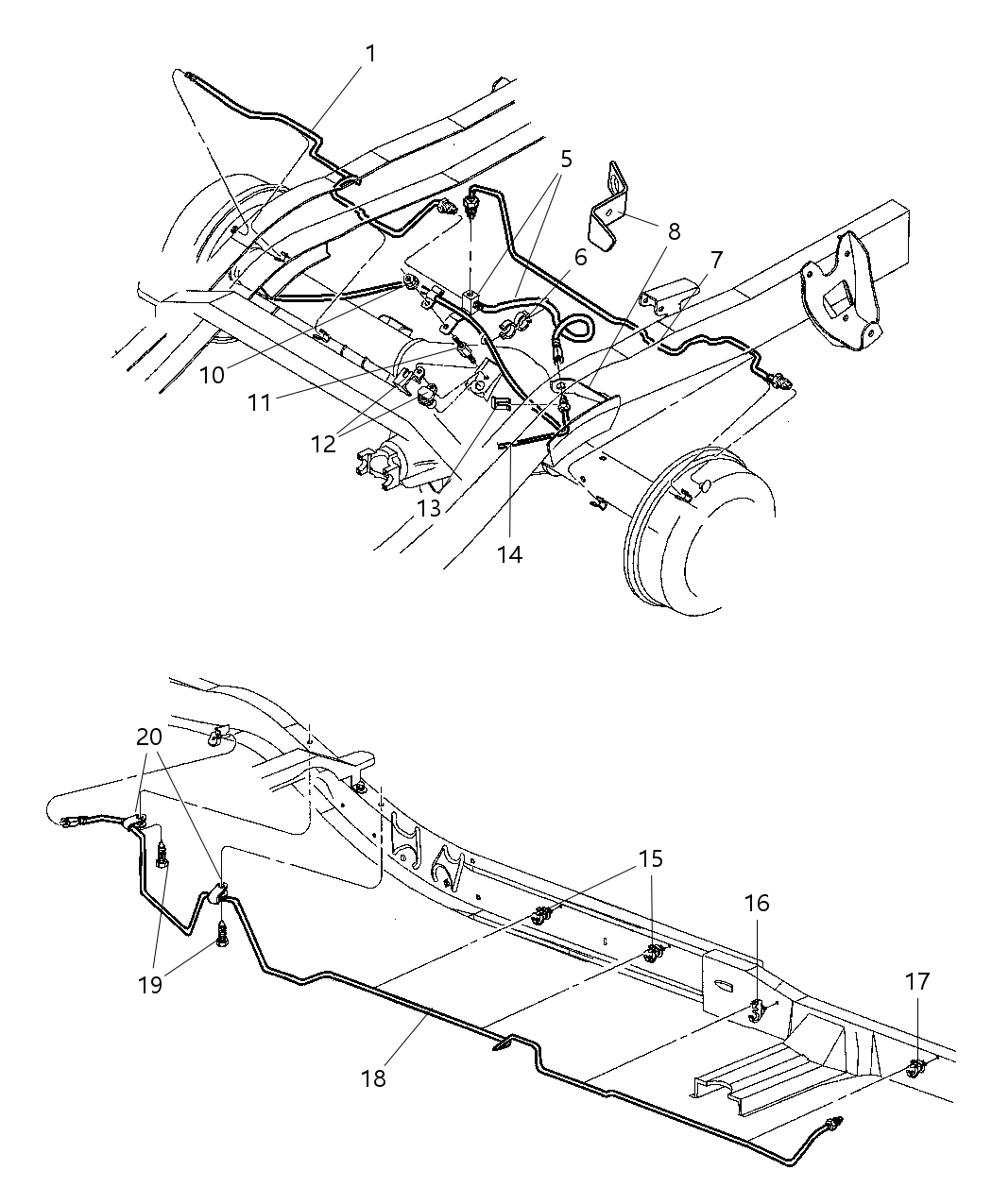 1
5
8
6
7
10
11
12
13
14
20
15
16
17
19
18