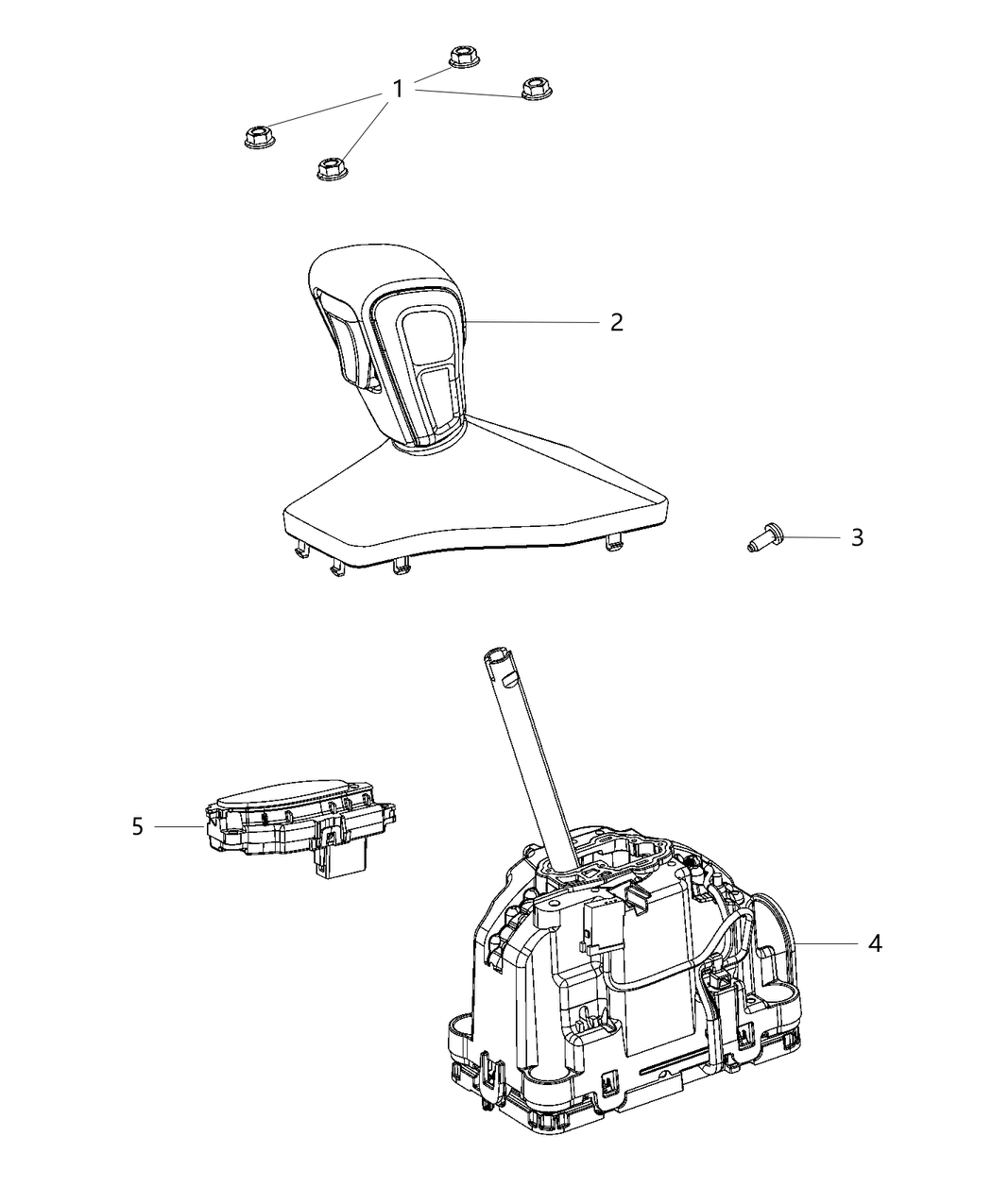 1
2
3
5
4