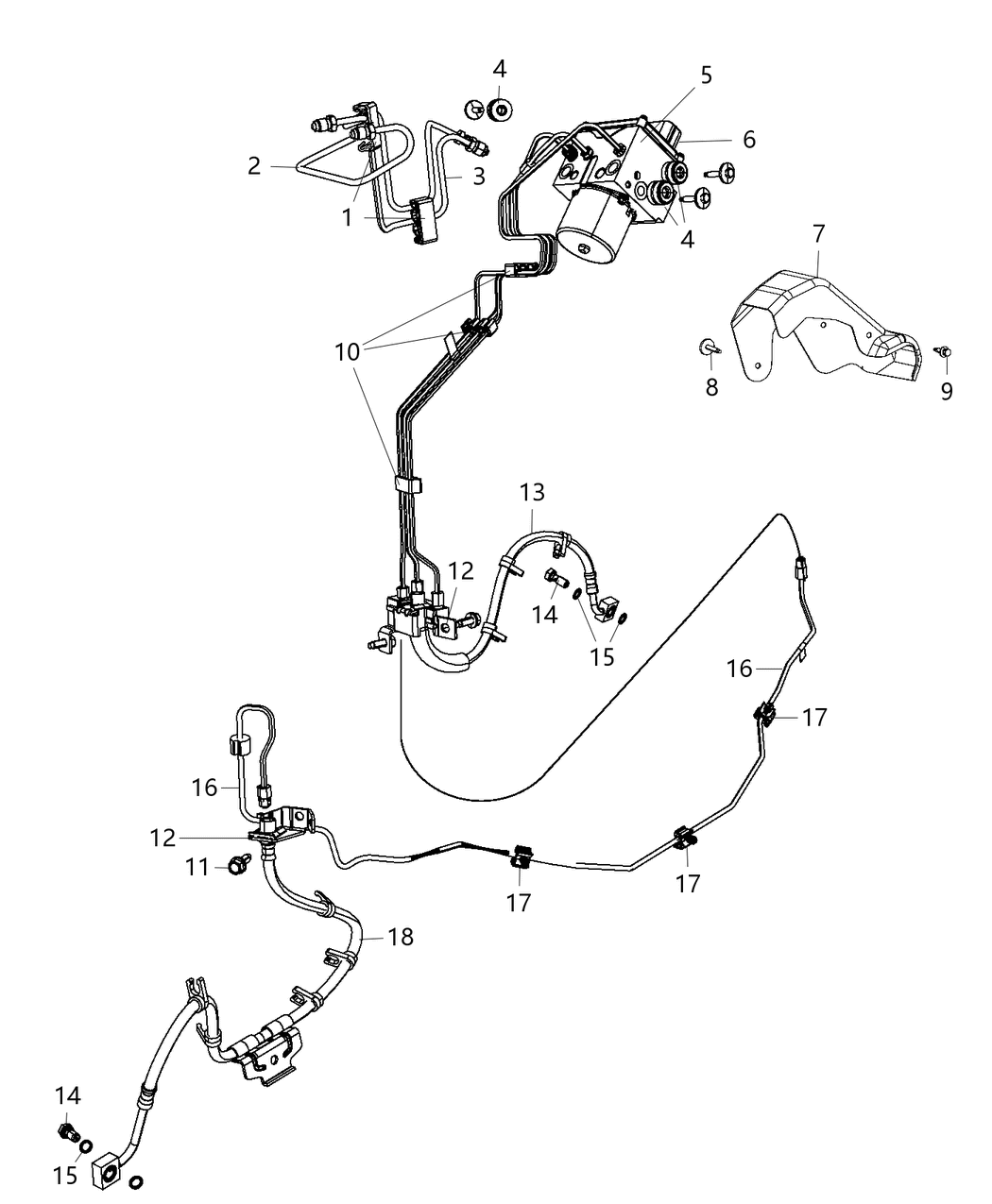 4
5
6
2
3
1
4
7
10
8
9
13
12
14
15
16
17
16
12
11
17
17
18
14
15