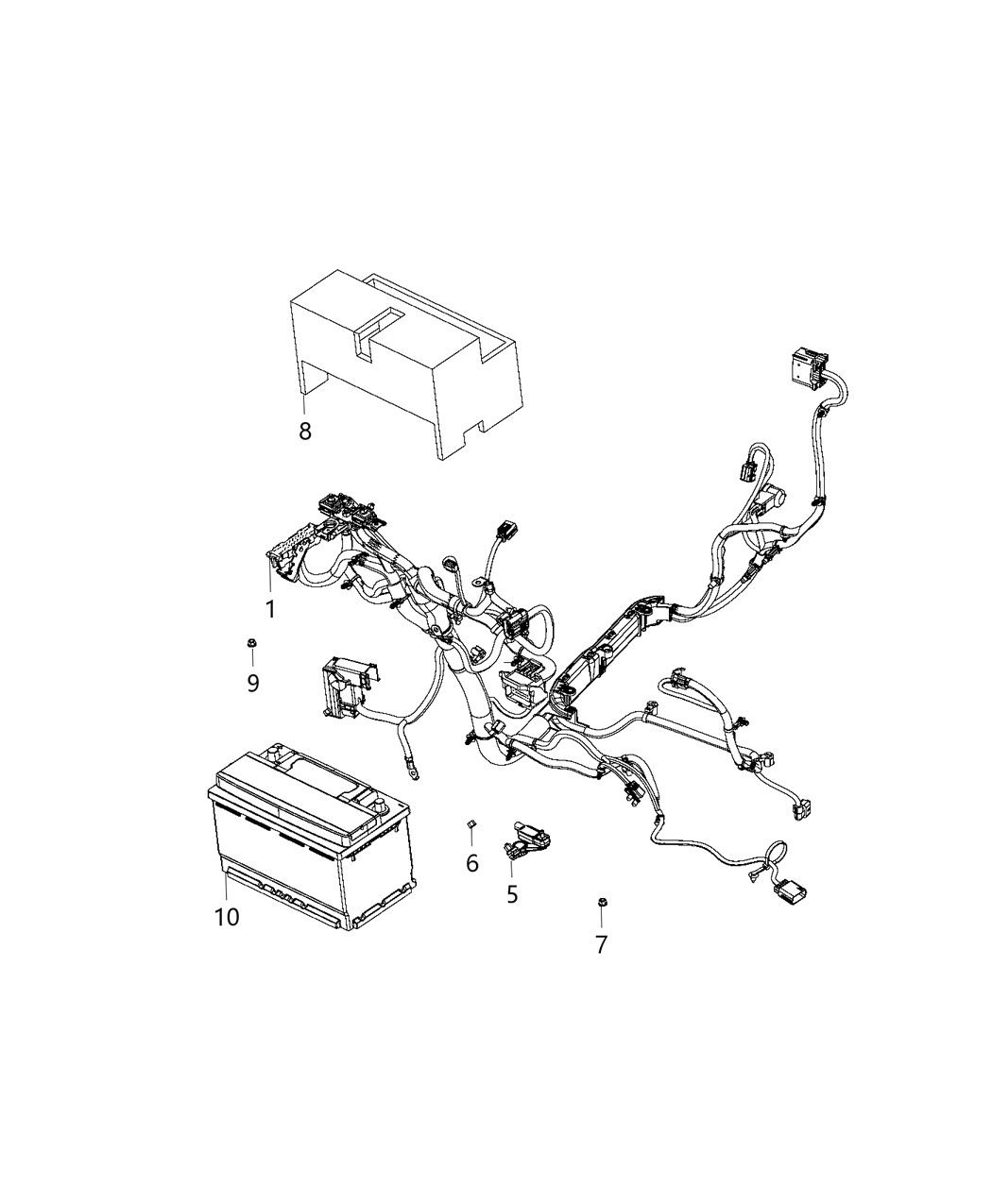 8

1

9

10

6

5

7