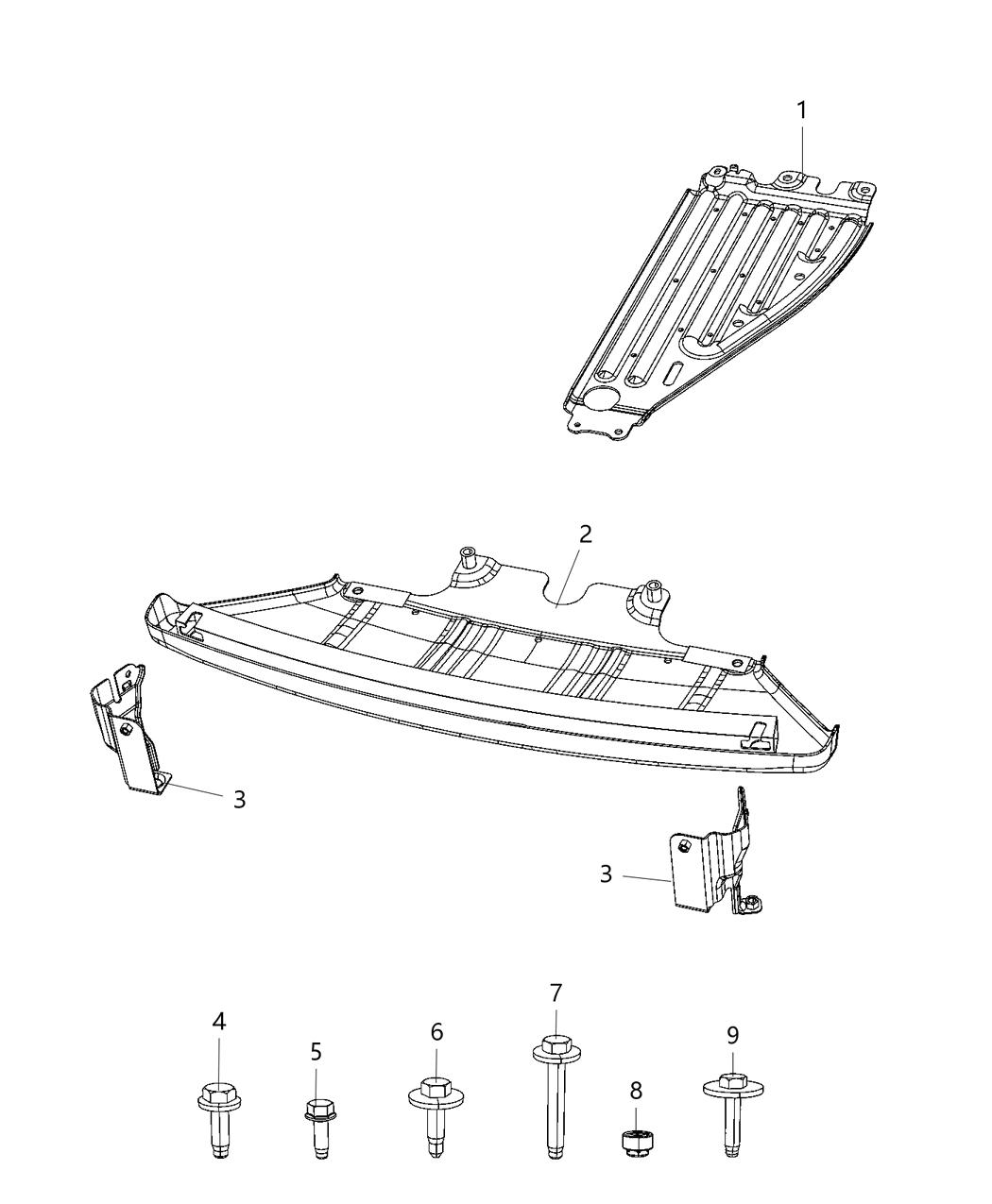 1
2
3
3
4
5
6
7
8
9