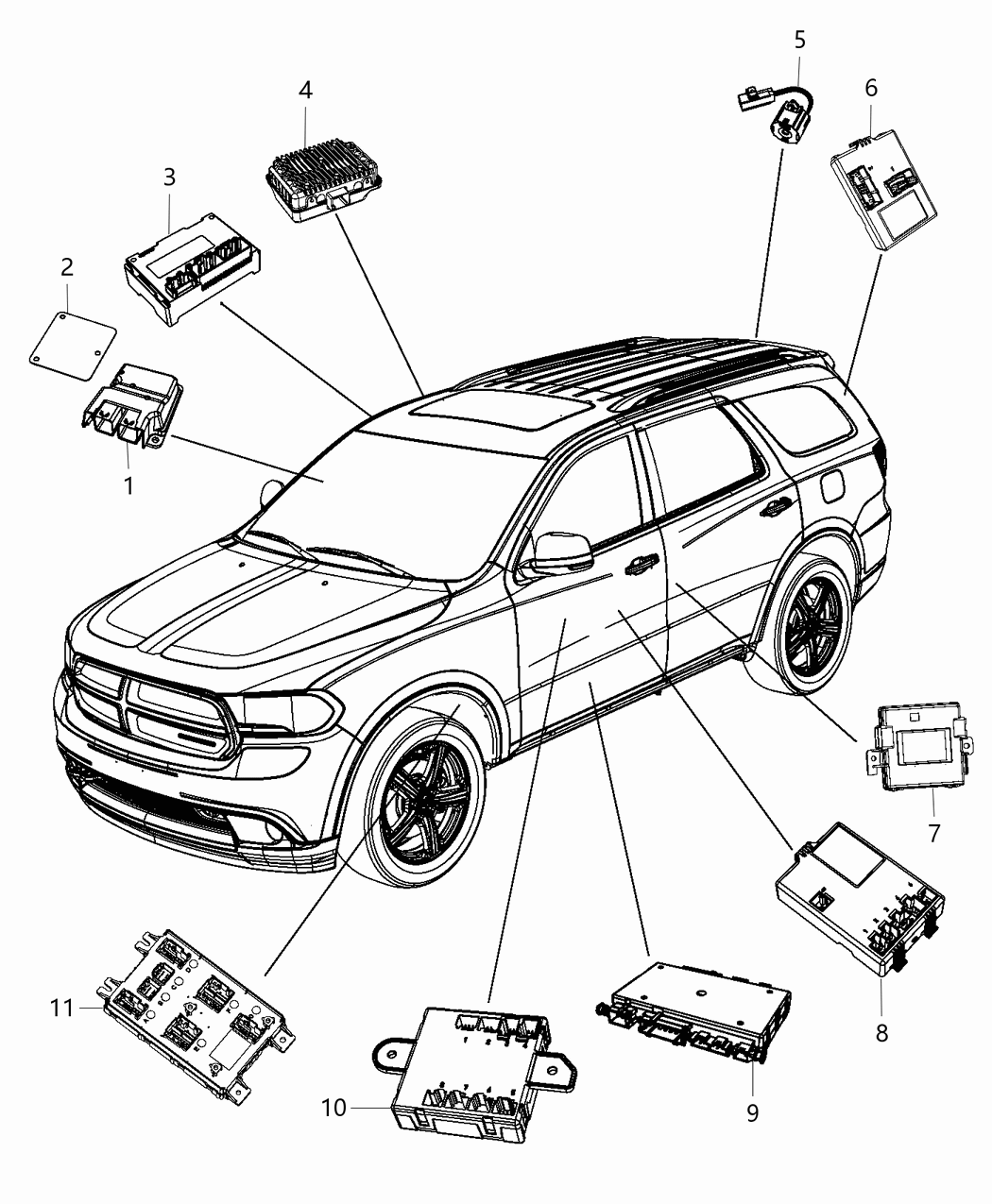 5
4
6
3
2
1
7
8
11
10
9