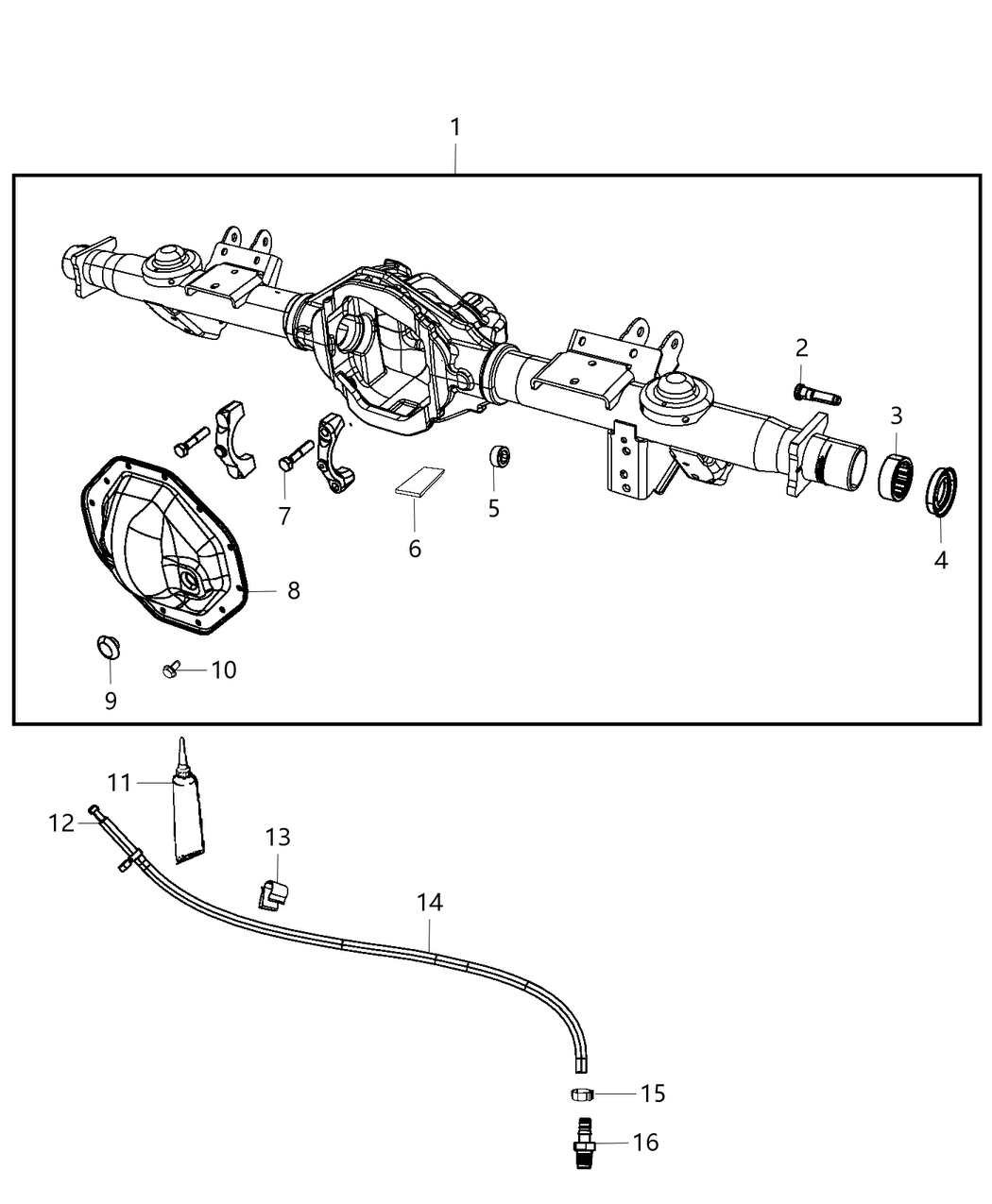 1
2
3
4
5
6
7
8
9
10
11
12
13
14
15
16