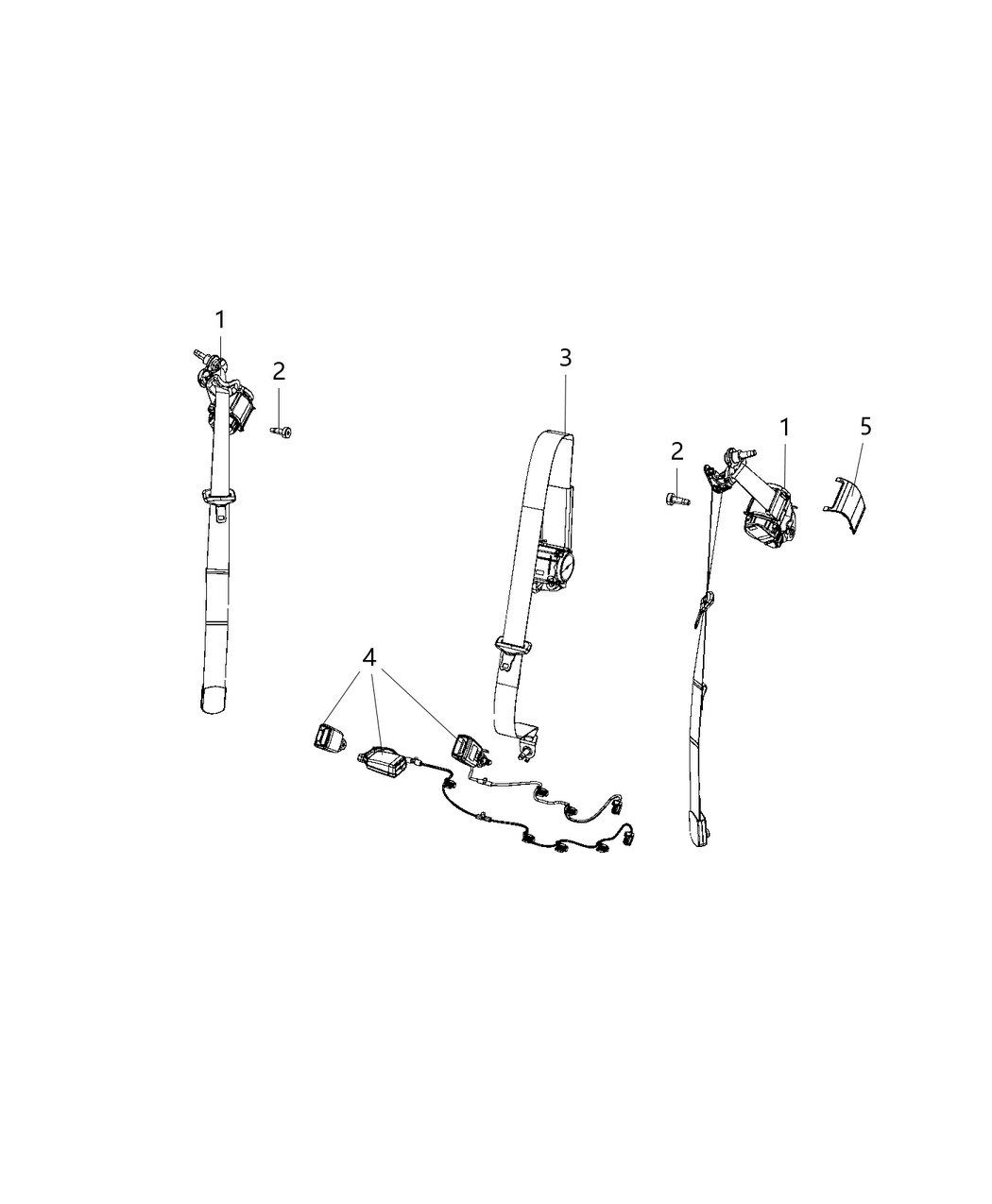 1
2
3
2
1
5
4