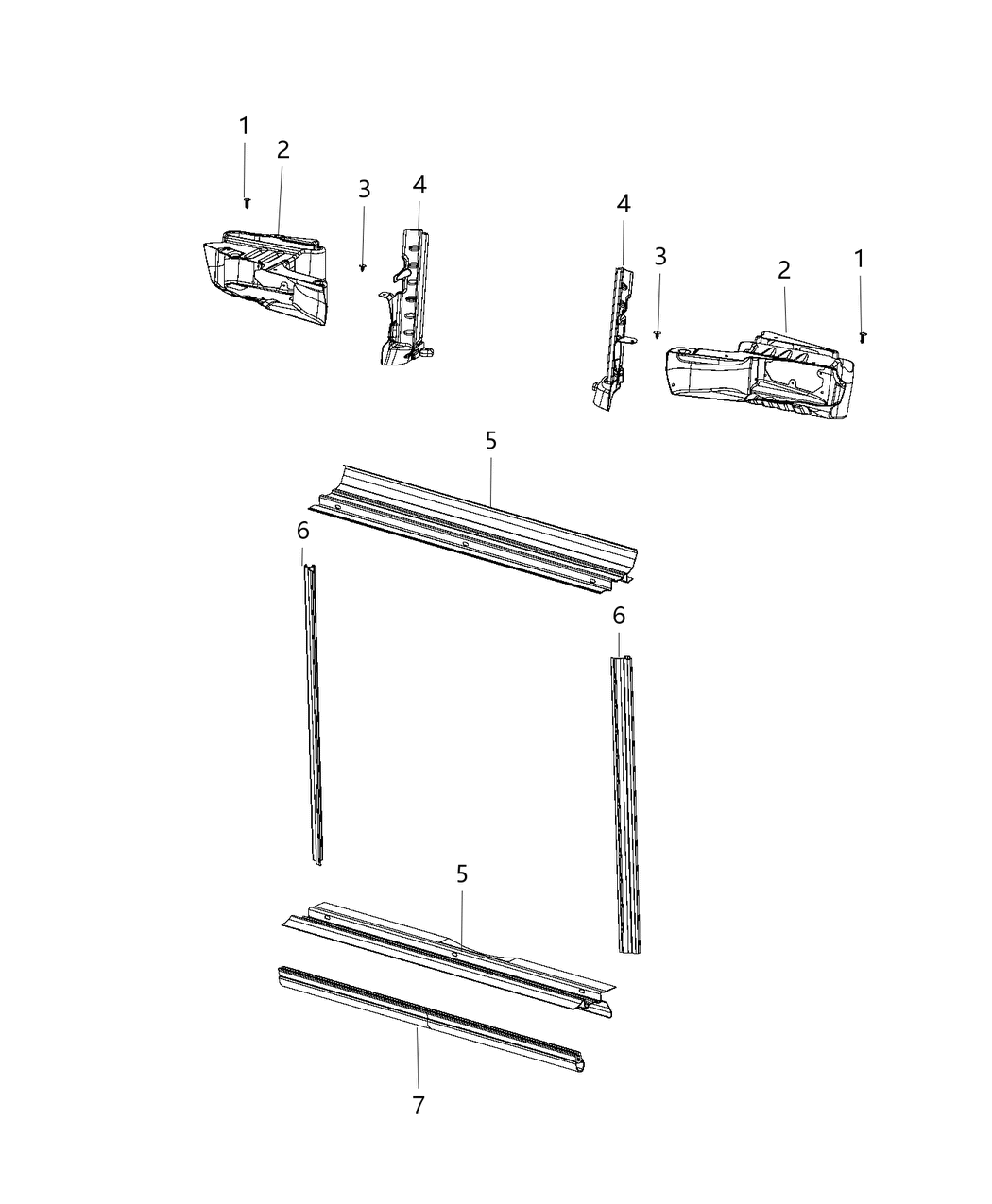 1
2
3
4
4
3
2
1
5
6
6
5
7