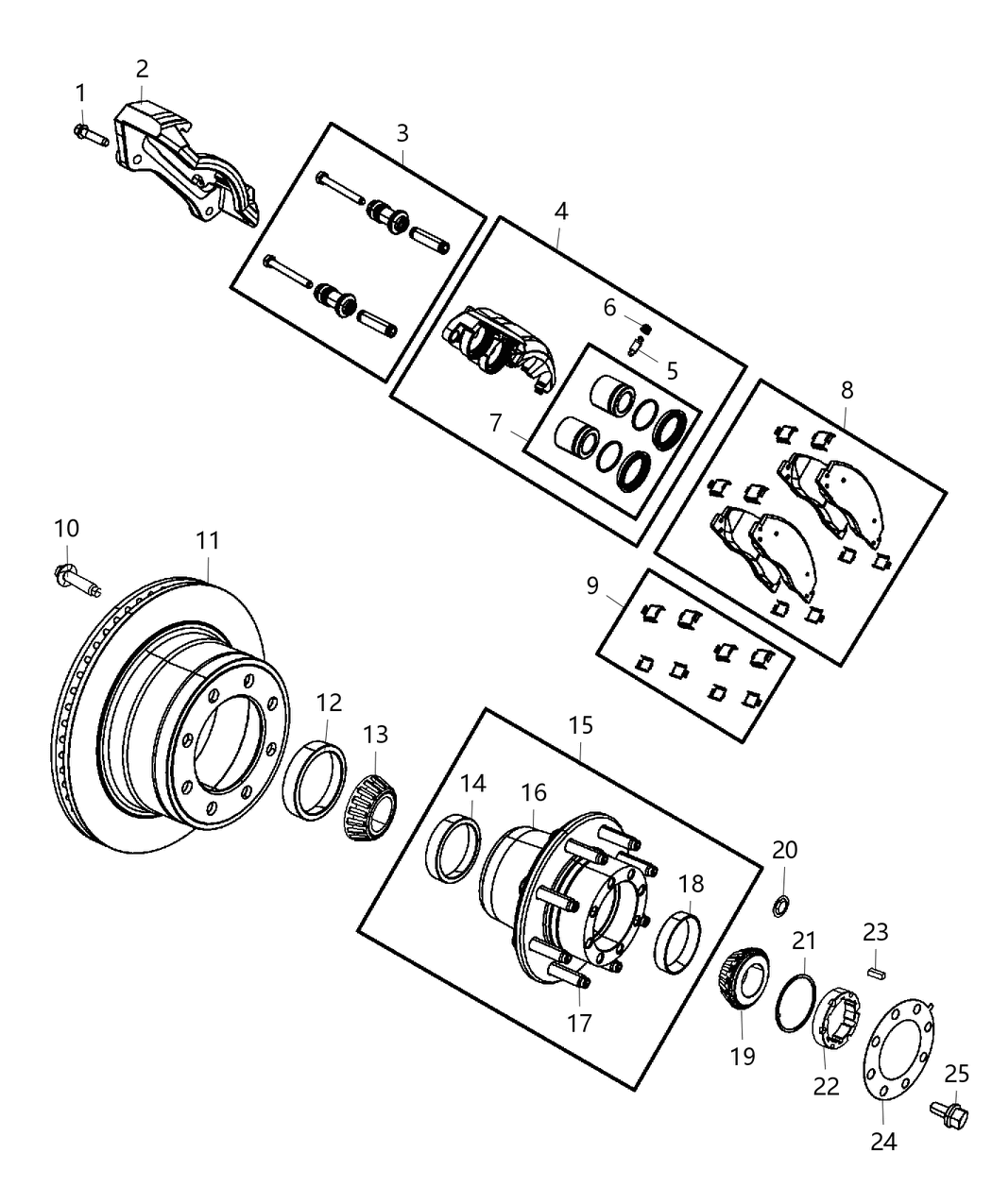 1
2
3
4
6
5
7
8
9
10
11
12
13
15
14
16
20
18
23
21
17
19
22
25
24