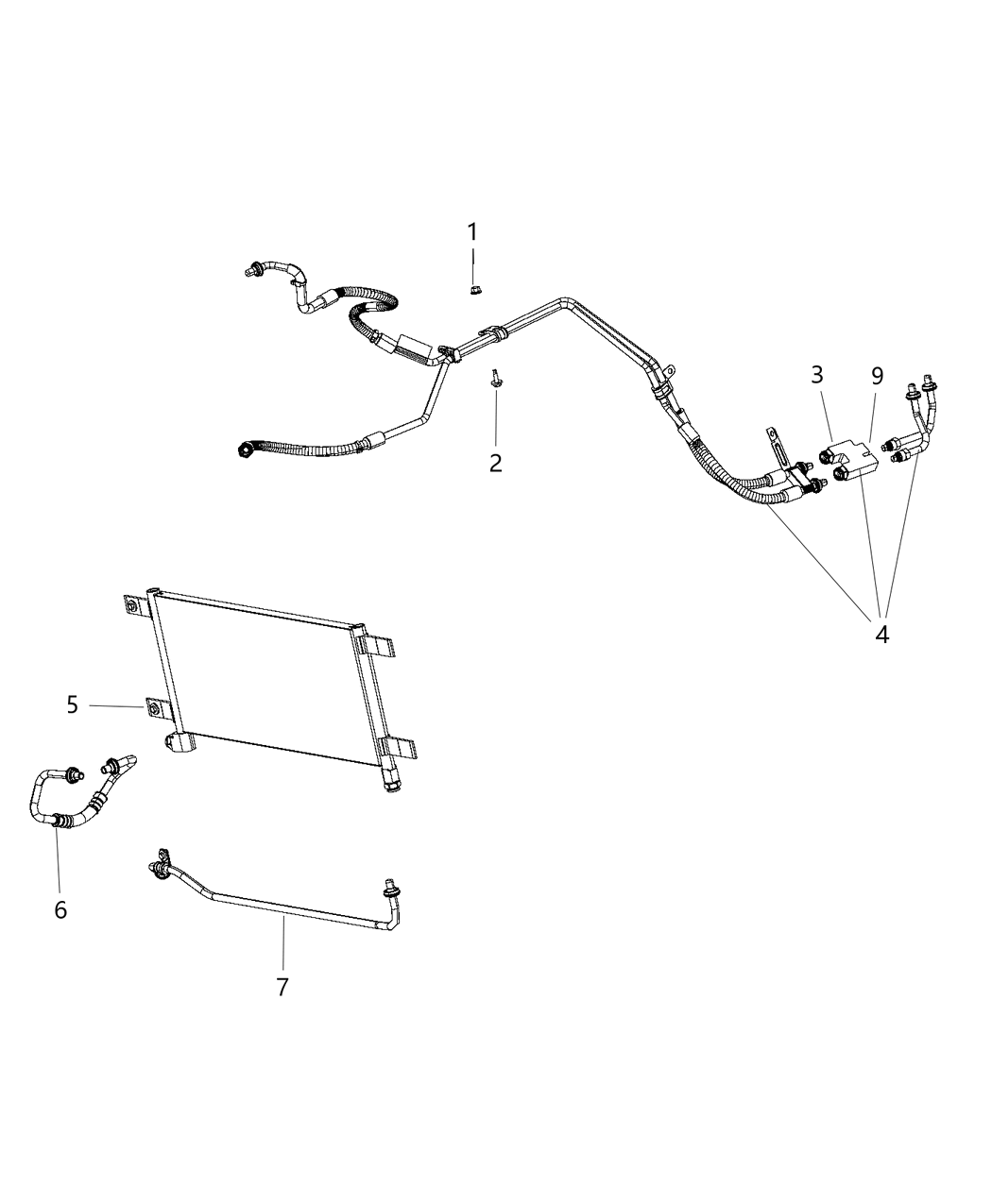 1
2
3
9
4
5
6
7