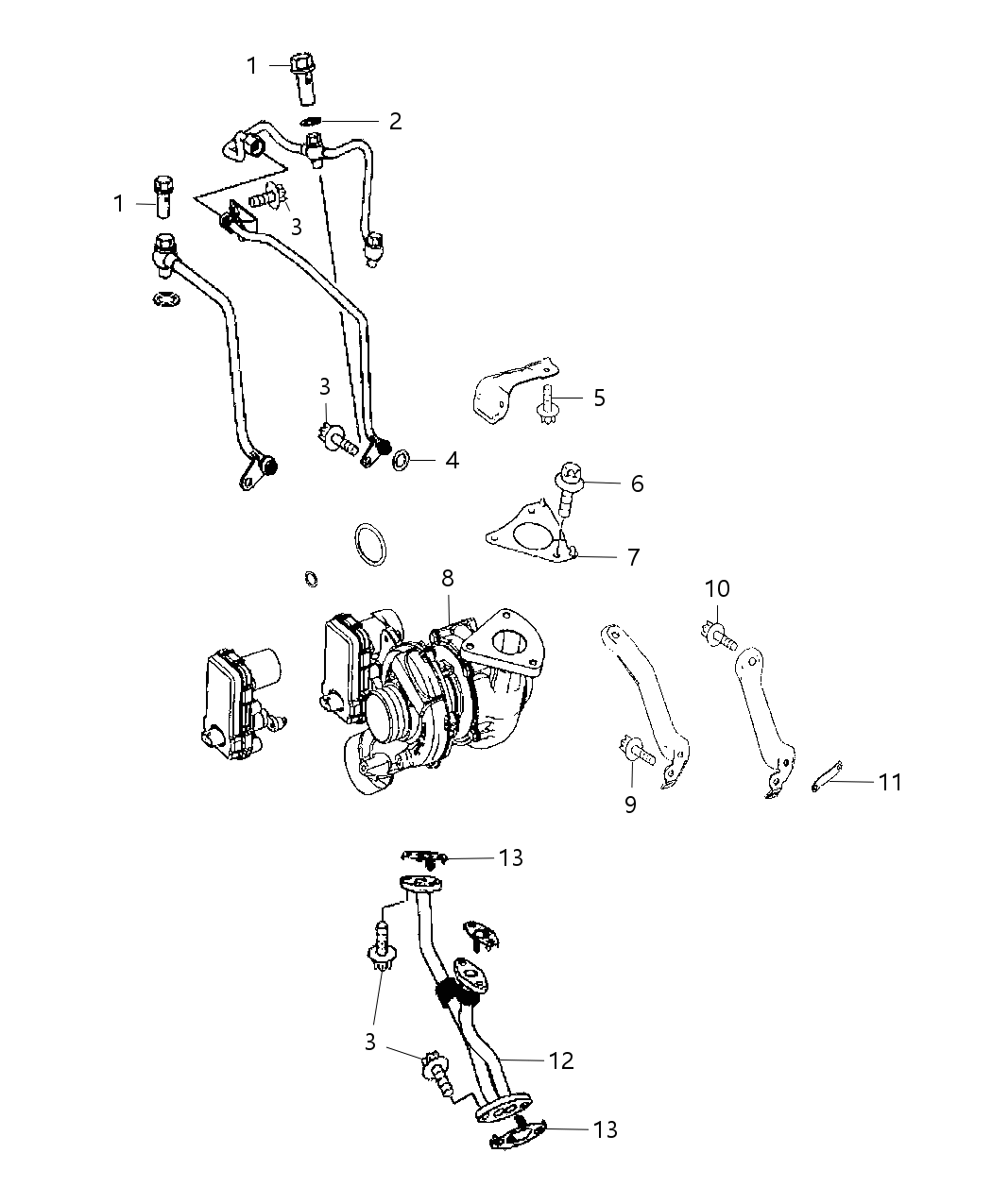 1
2
1
3
3
5
4
6
7
8
10
9
11
13
3
12
13