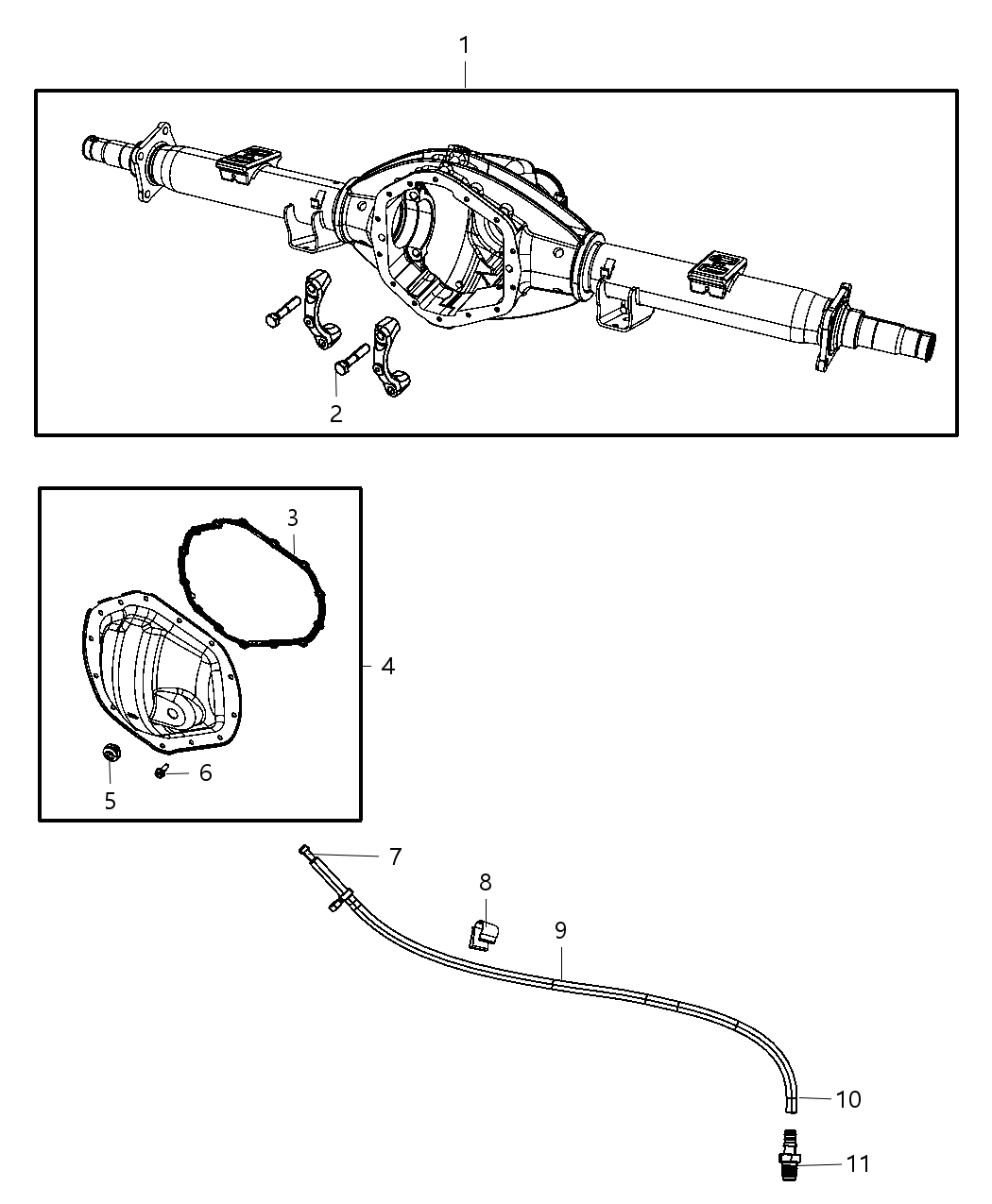 1
2
3
4
5
6
7
8
9
10
11