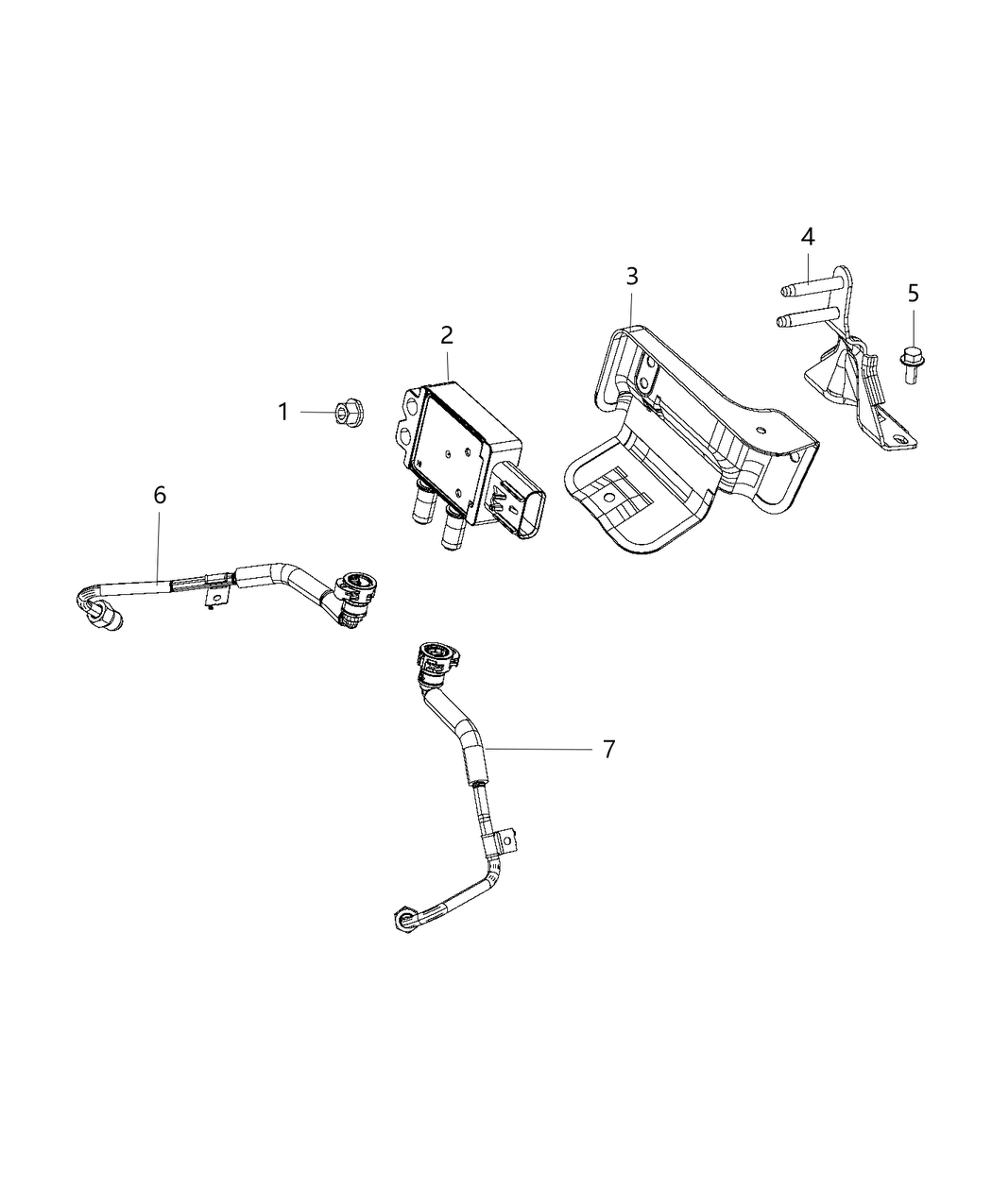 4
3
5
2
1
6
7