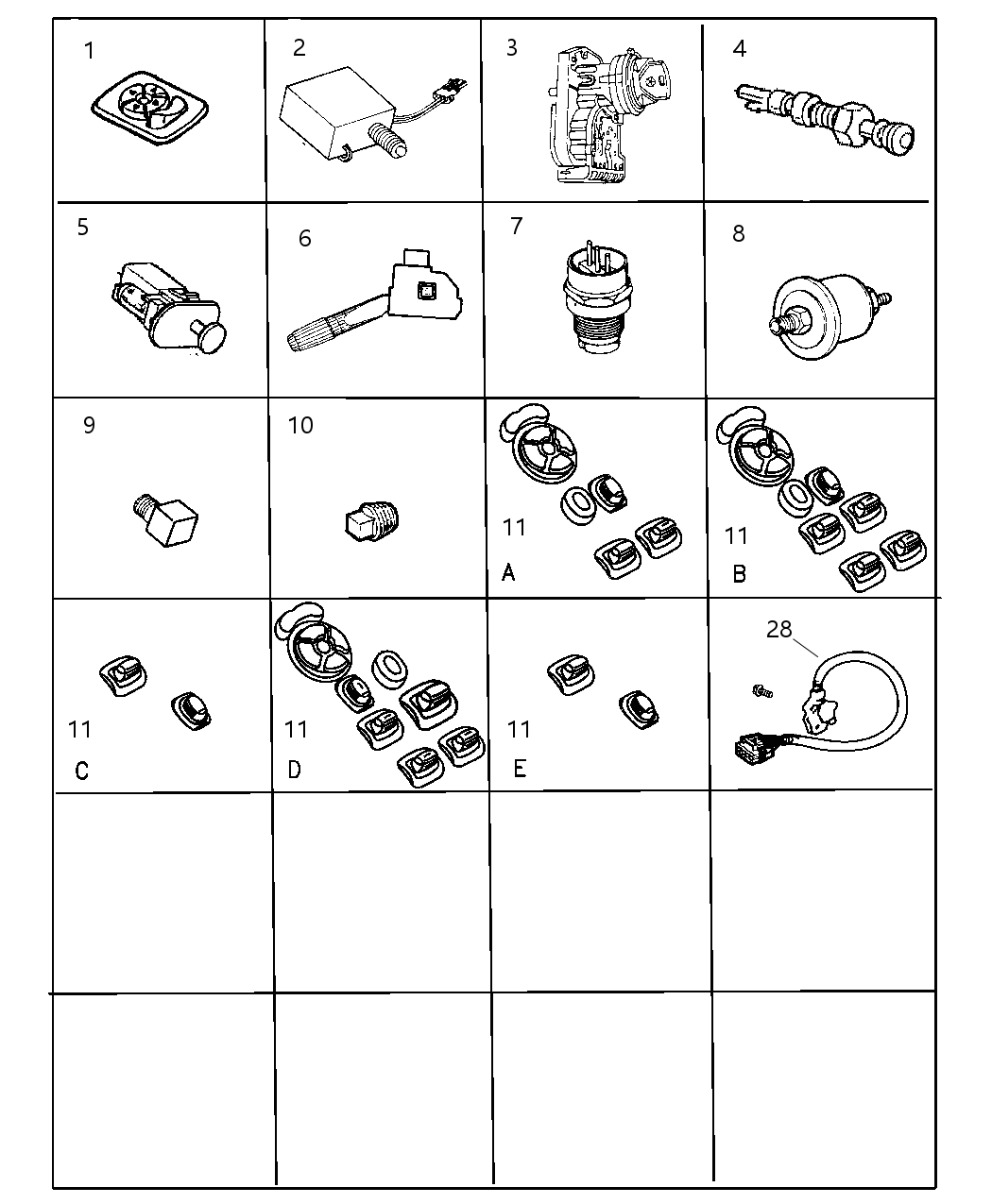 1 2 3 4

5 6 7 8

9 10 11 A 11 B

11 C 11 D 11 E 28