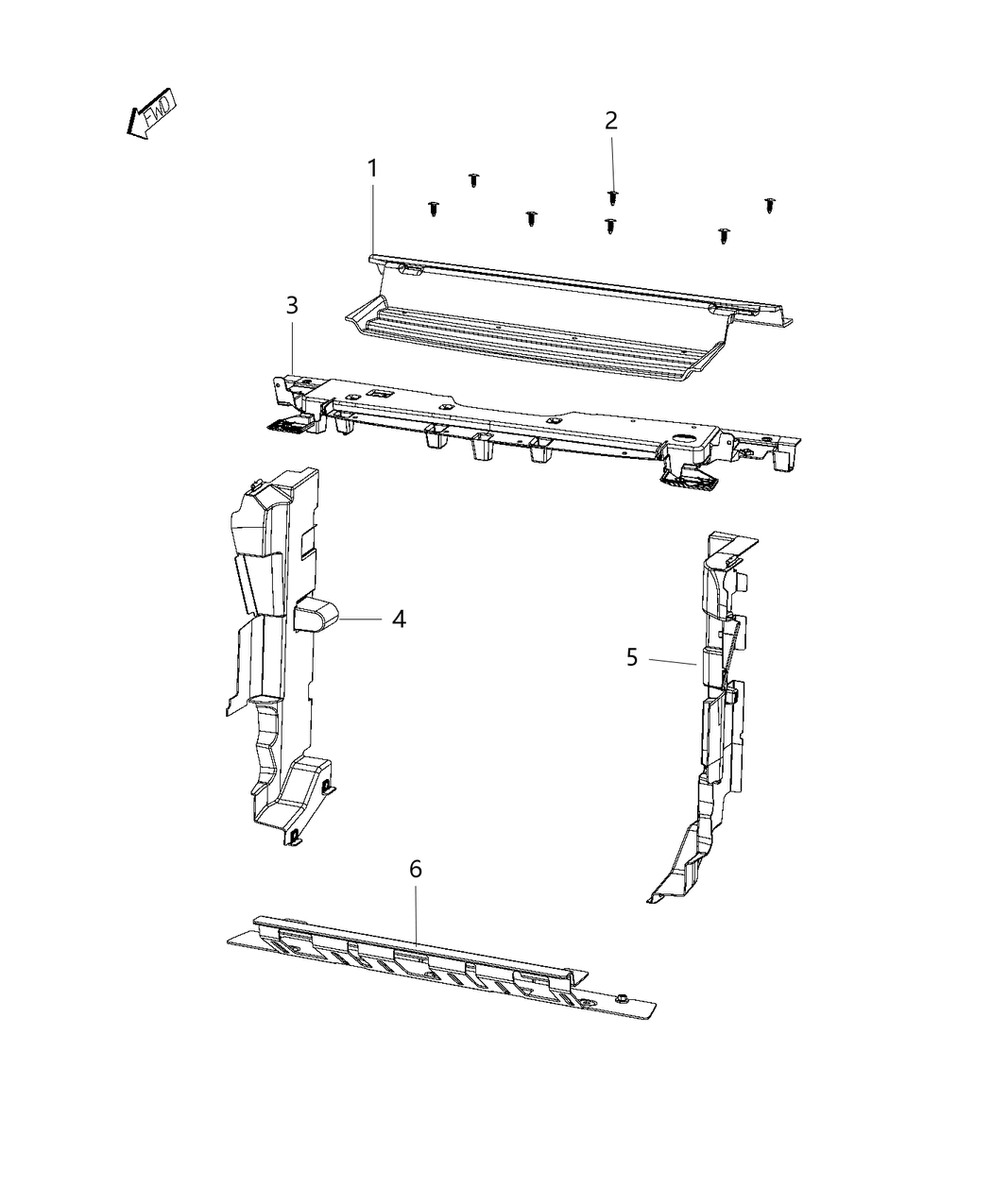 FWD
2
1
3
4
5
6