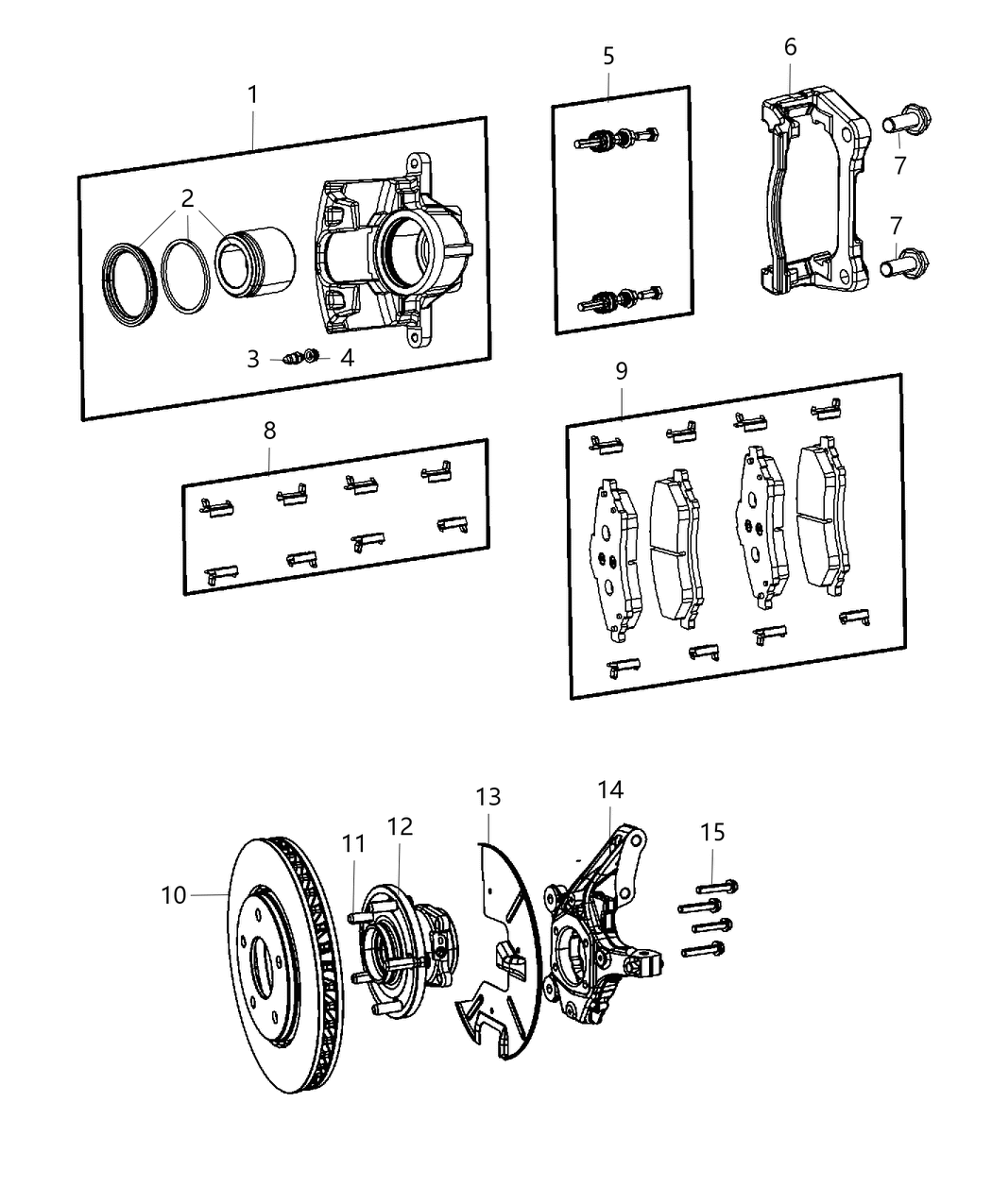 1
2
3
4
5
6
7
7
8
9
10
11
12
13
14
15