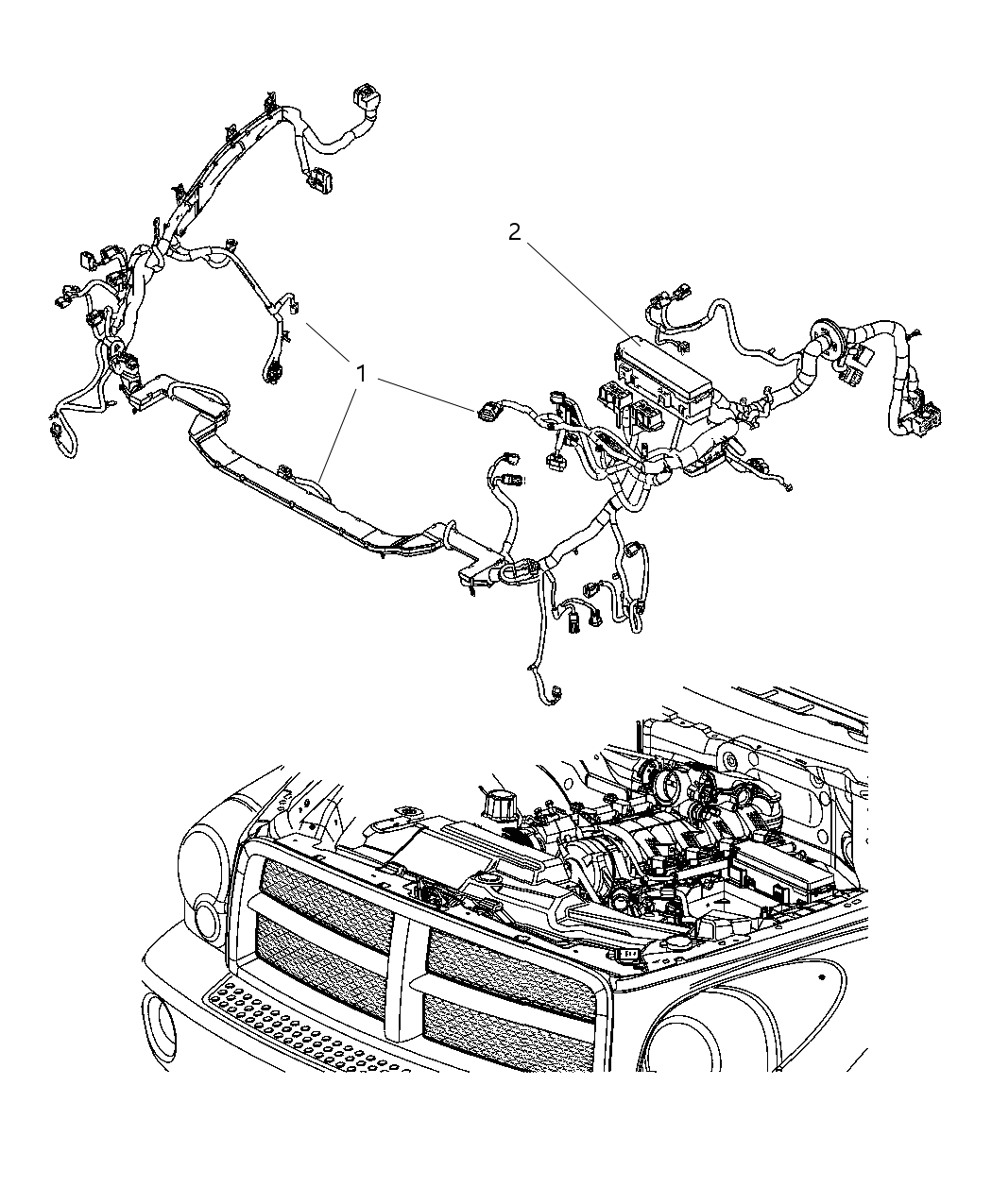 2

1