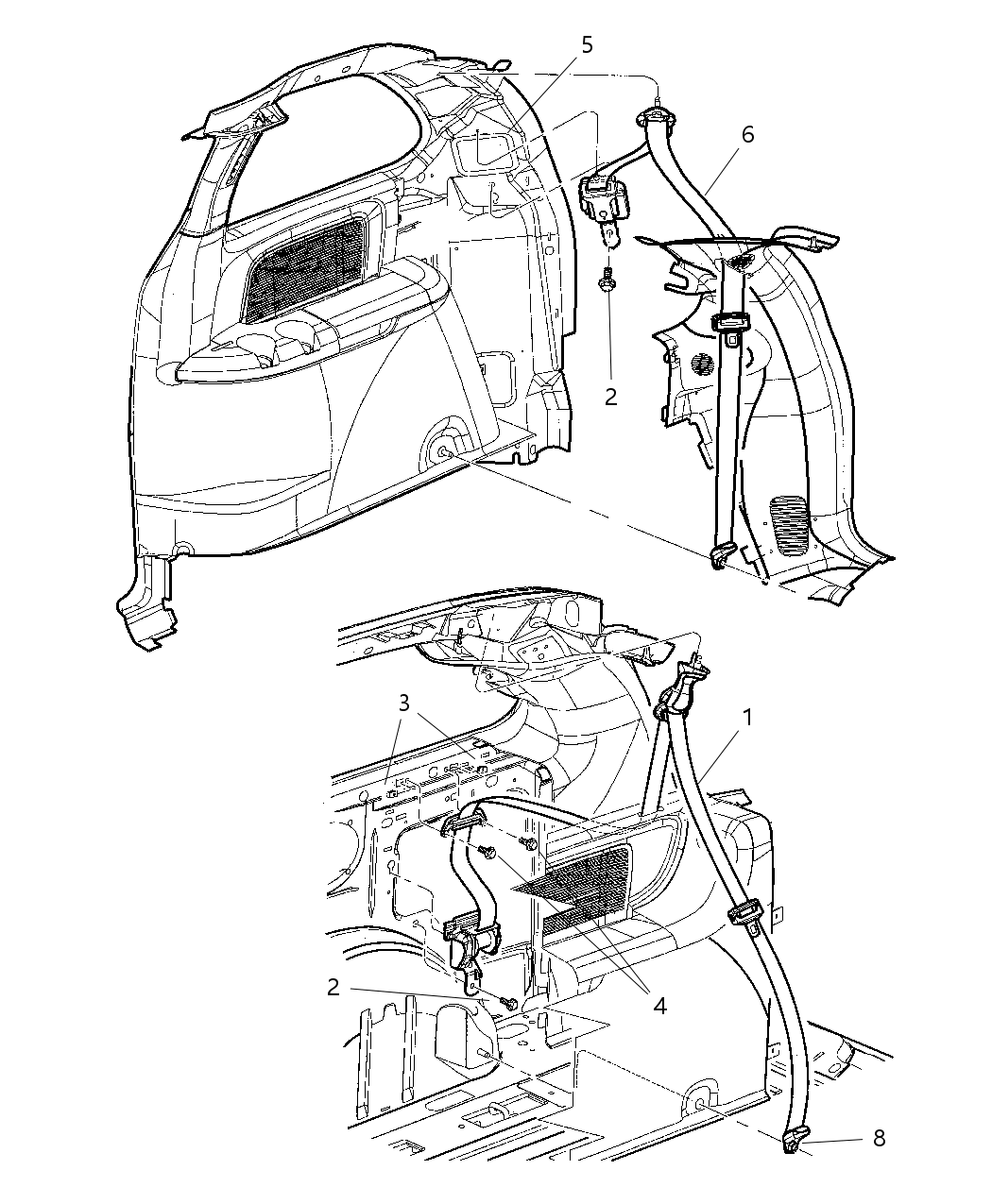 5
6
2
3
1
4
2
8