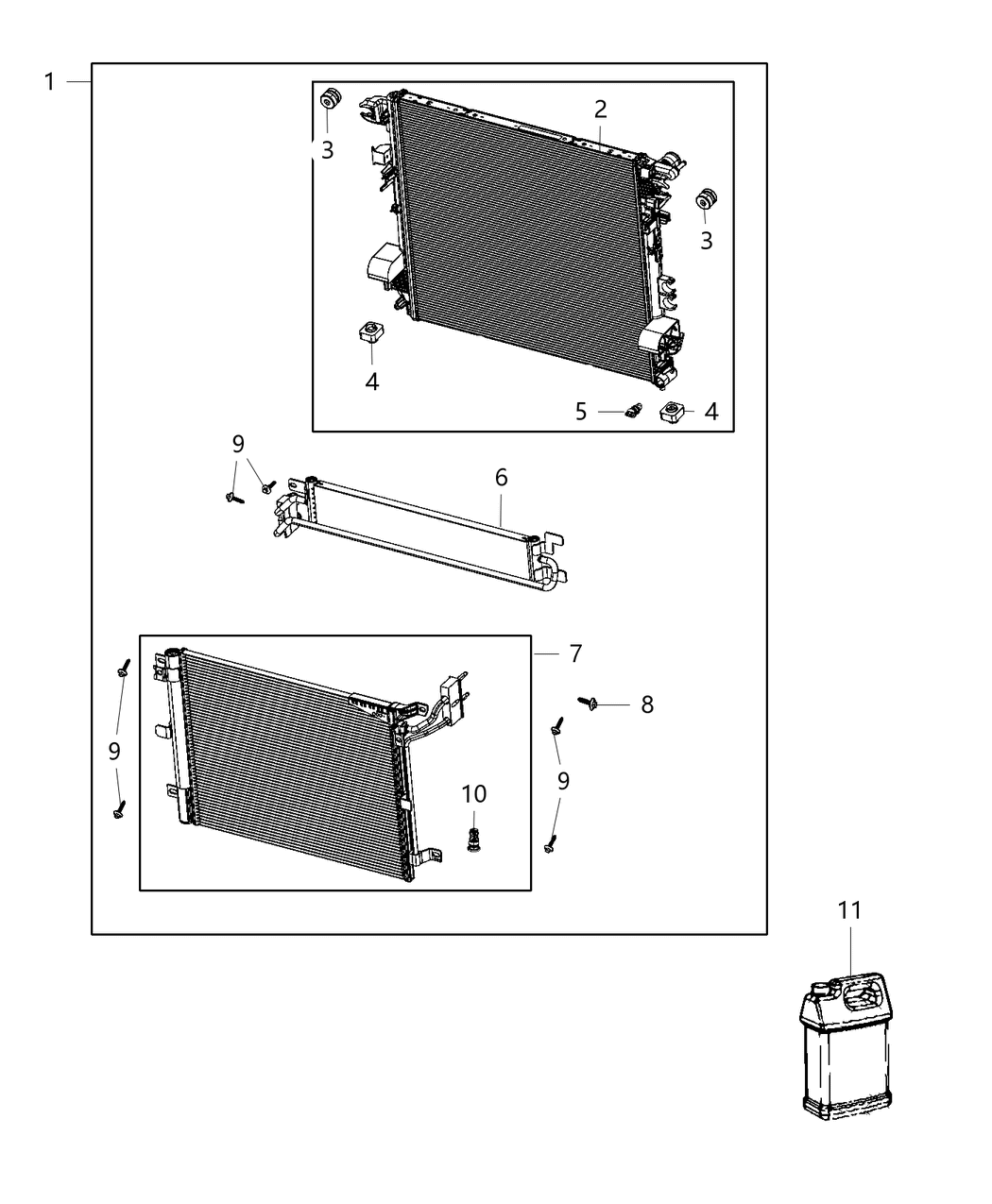 1
2
3
3
4
5
4
9
6
7
8
9
9
10
11