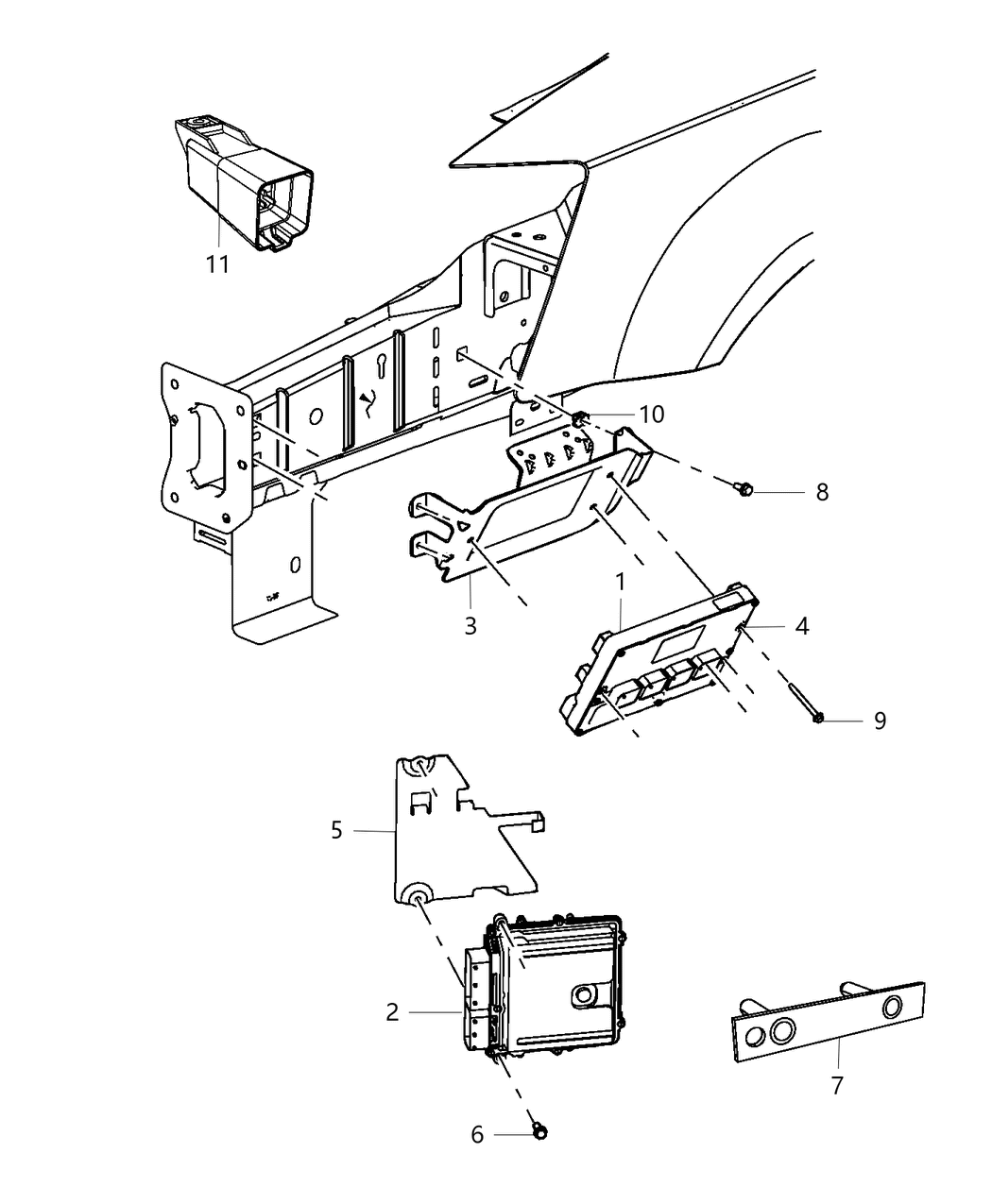 11
10
8
3
1
4
9
5
2
7
6