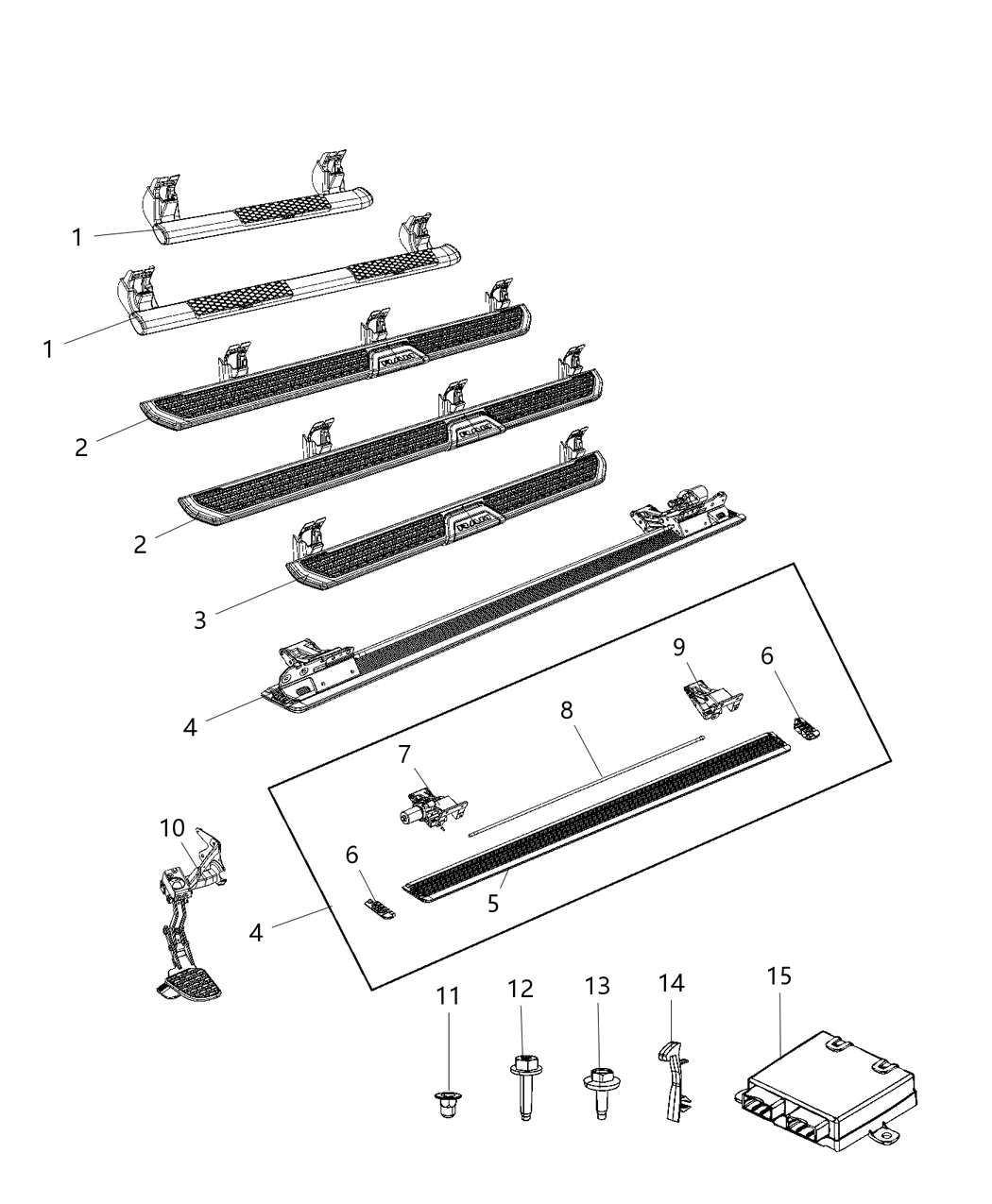 1
1
2
2
3
4
9
6
8
7
10
6
5
4
11
12
13
14
15