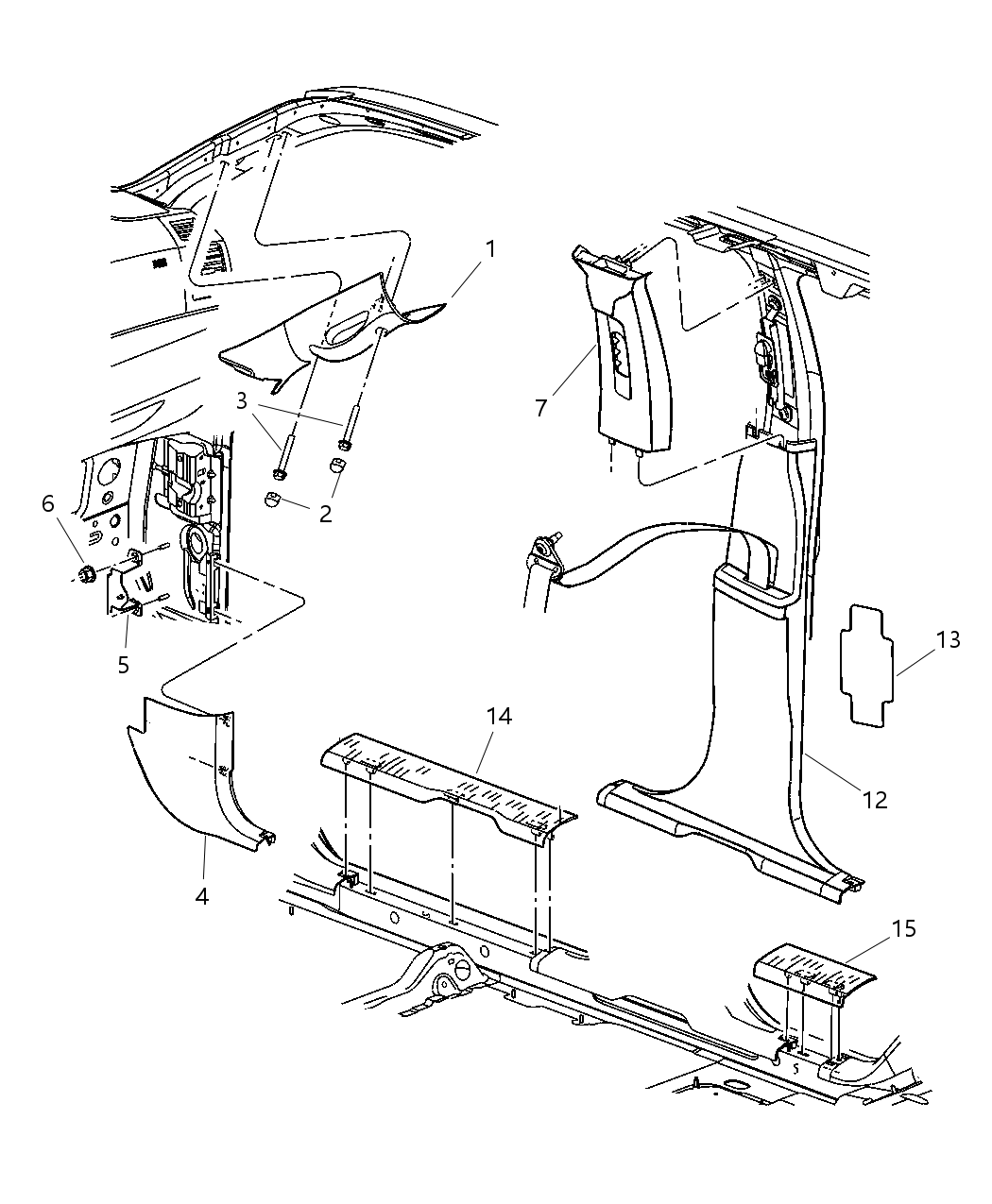 1
7
3
2
6
5
13
14
12
4
15