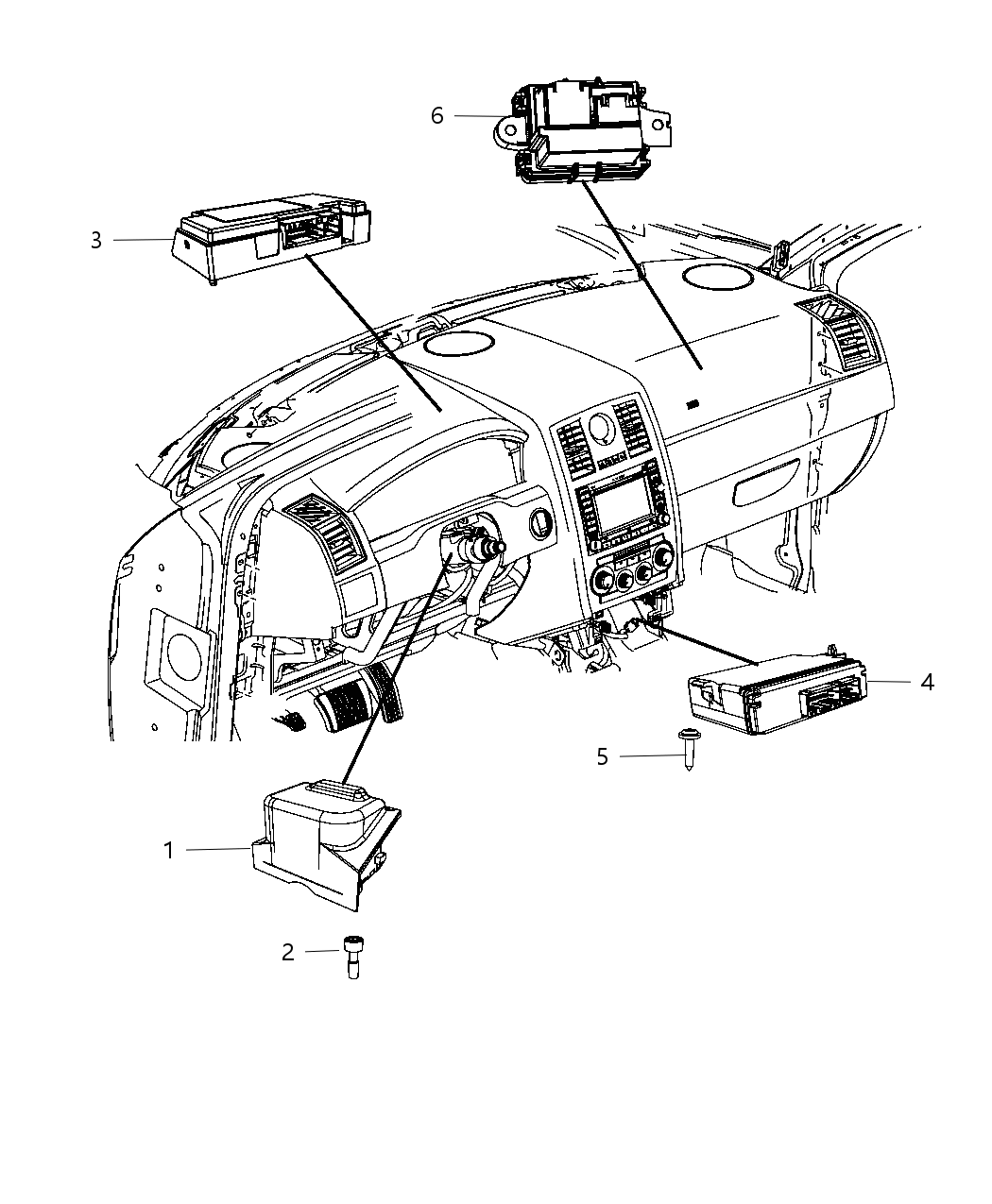 6
3
4
5
1
2