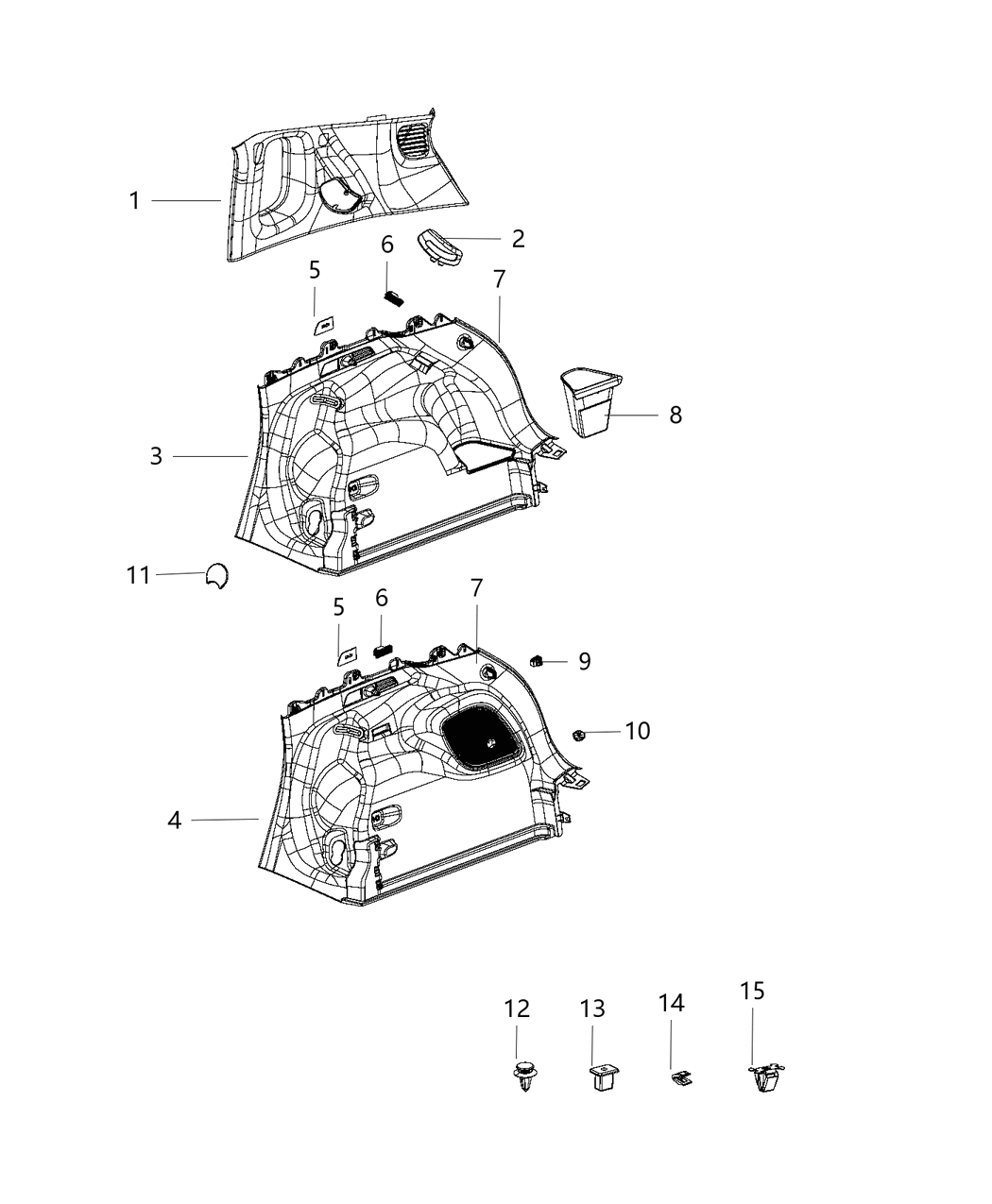 1
2
5
6
7
8
3
11
5
6
7
9
10
4
12
13
14
15