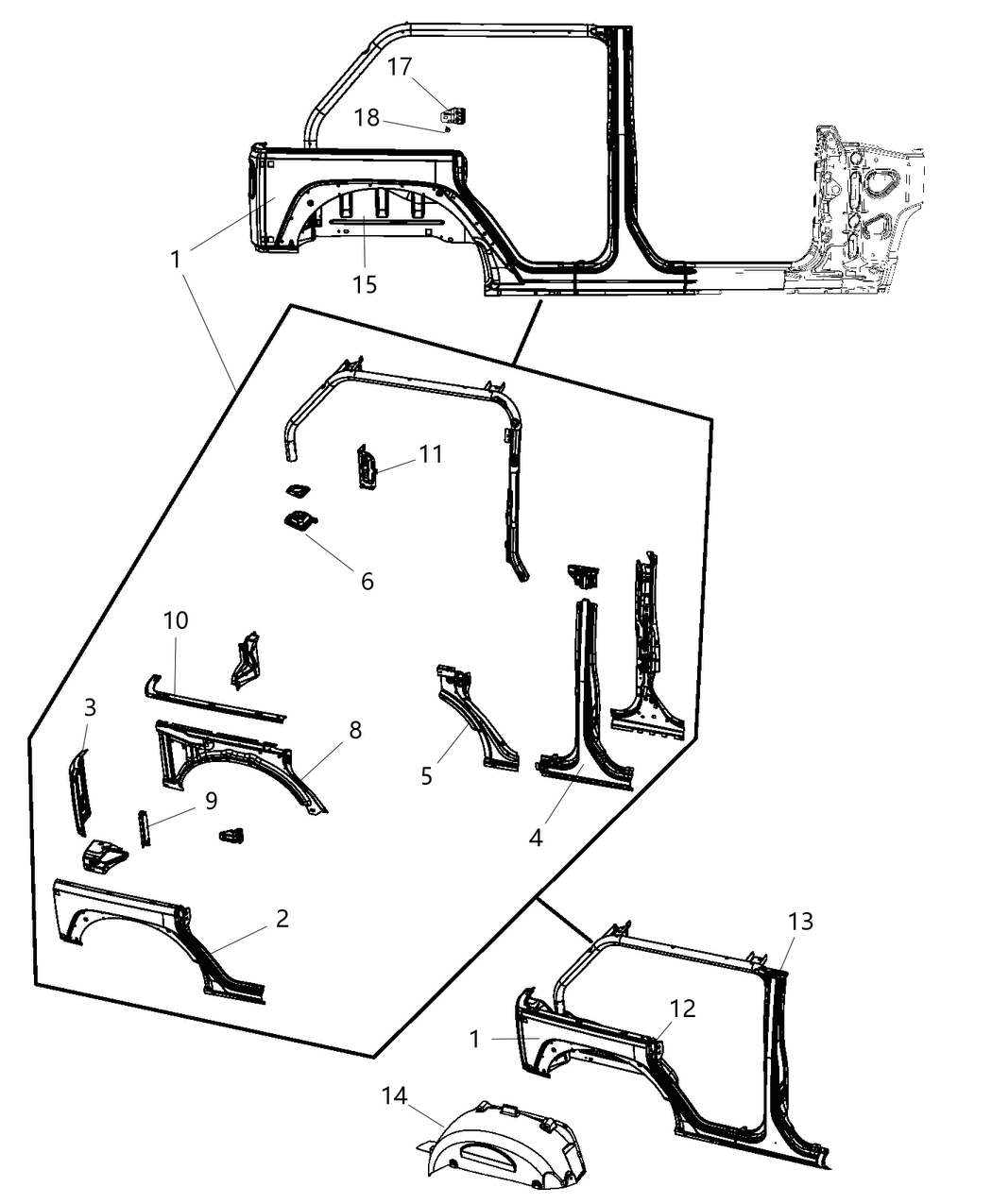 17
18
1
15
11
6
10
3
8
5
9
4
2
13
12
1
14