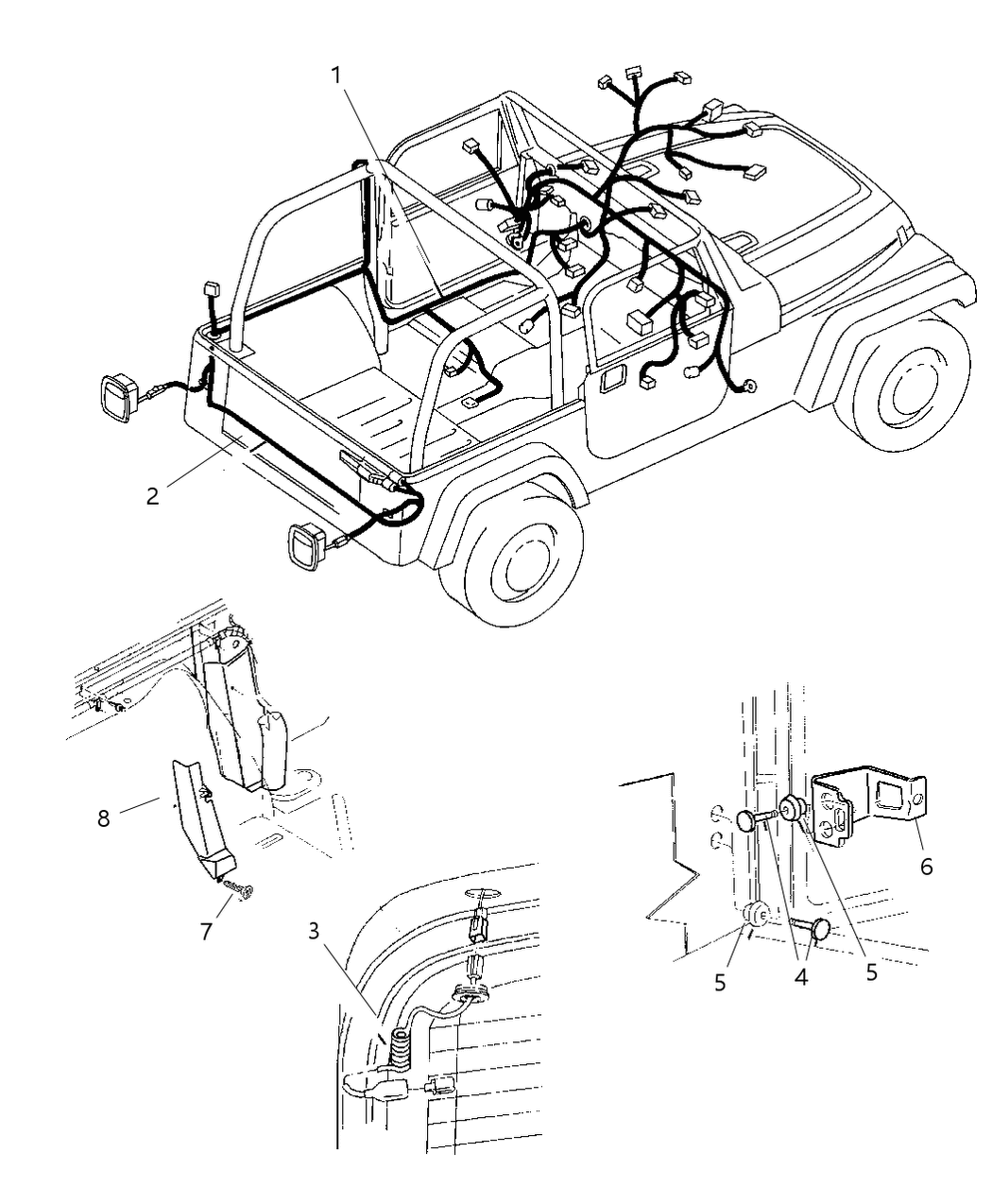 1
2
8
7
3
6
5
4
5