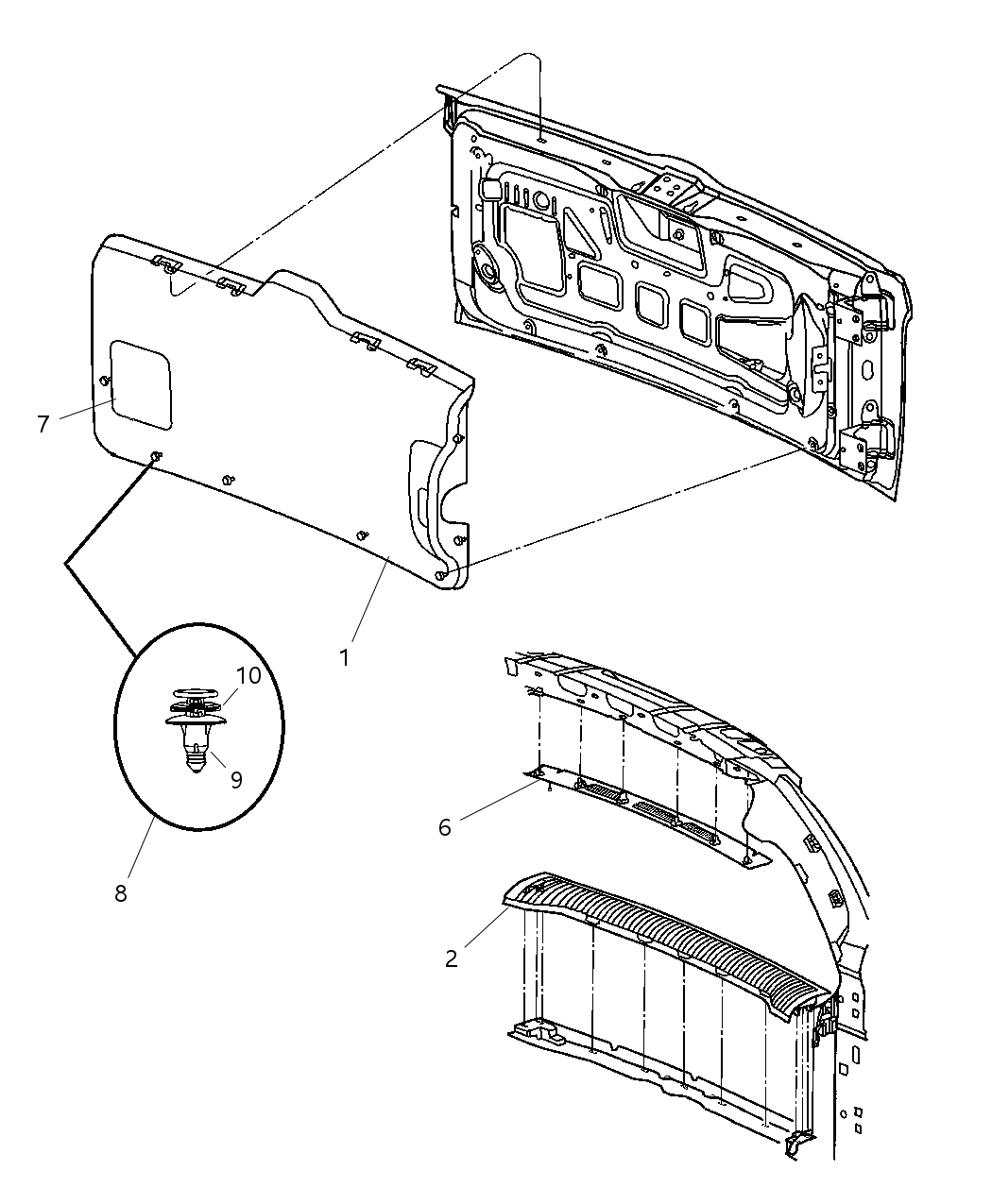 7
1
10
9
8
6
2