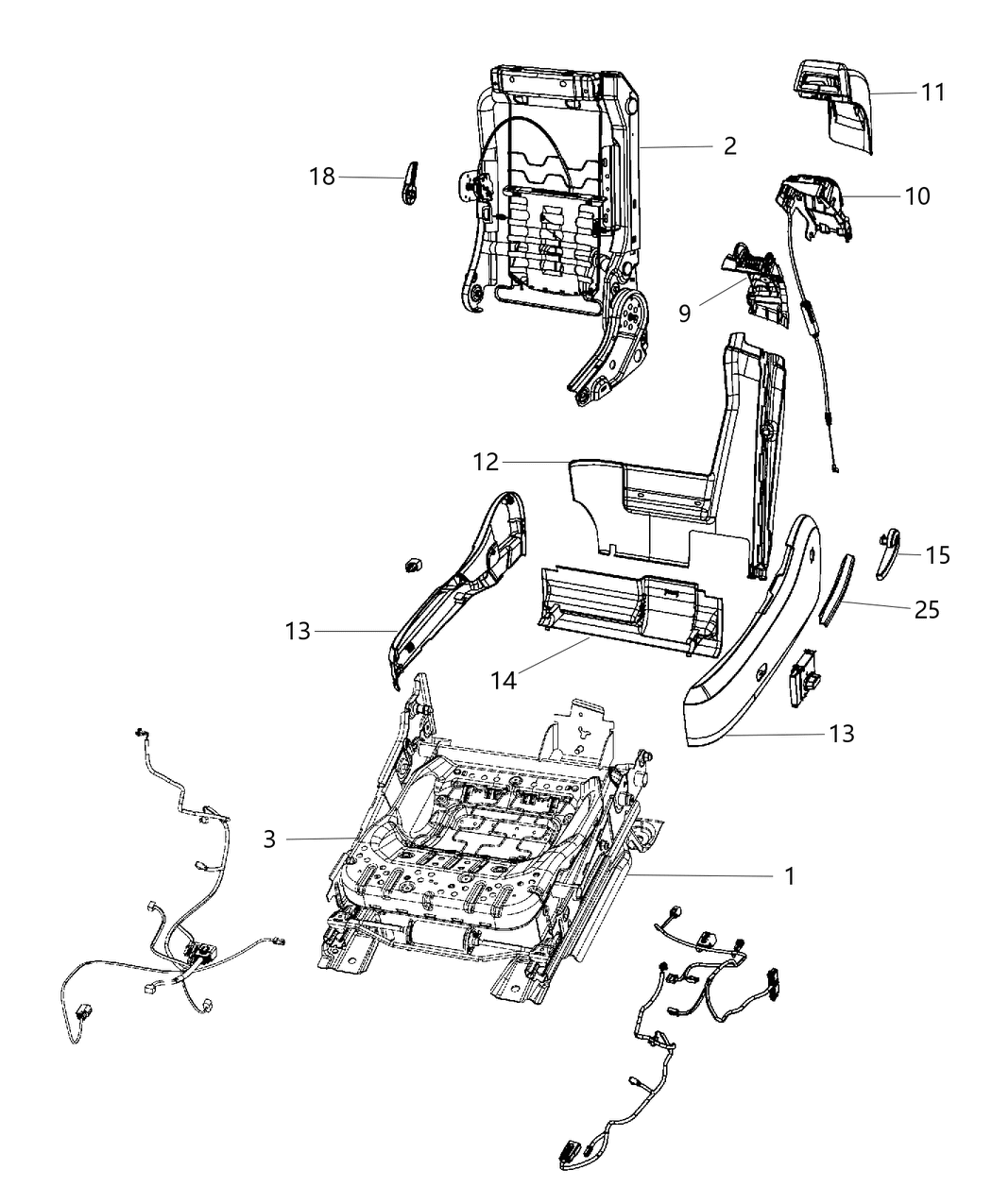 11
2
18
10
9
12
15
25
13
14
13
3
1