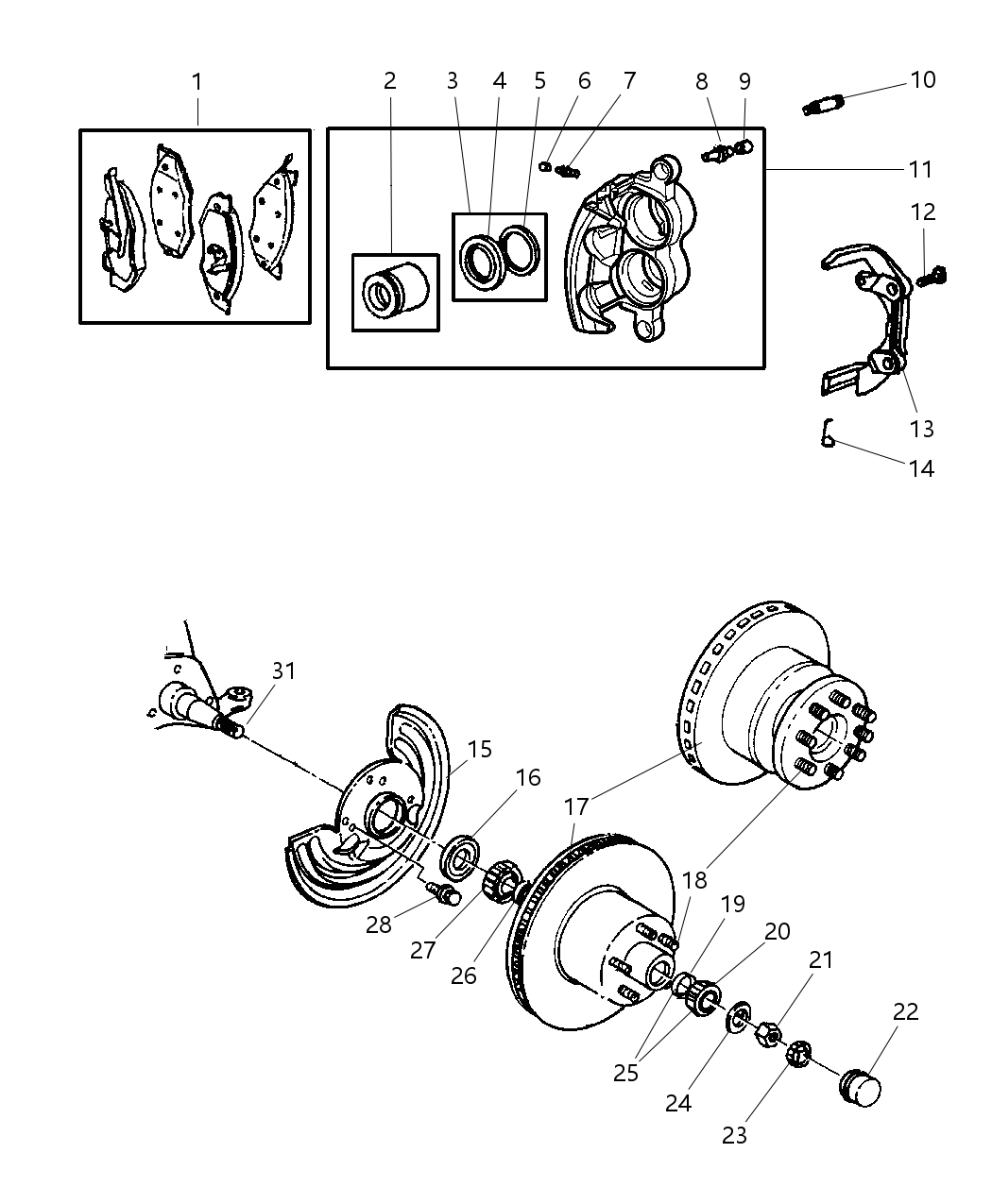 1
2
3
4
5
6
7
8
9
10
11
12
13
14
31
15
16
17
17
18
18
19
20
21
22
28
27
26
25
24
23