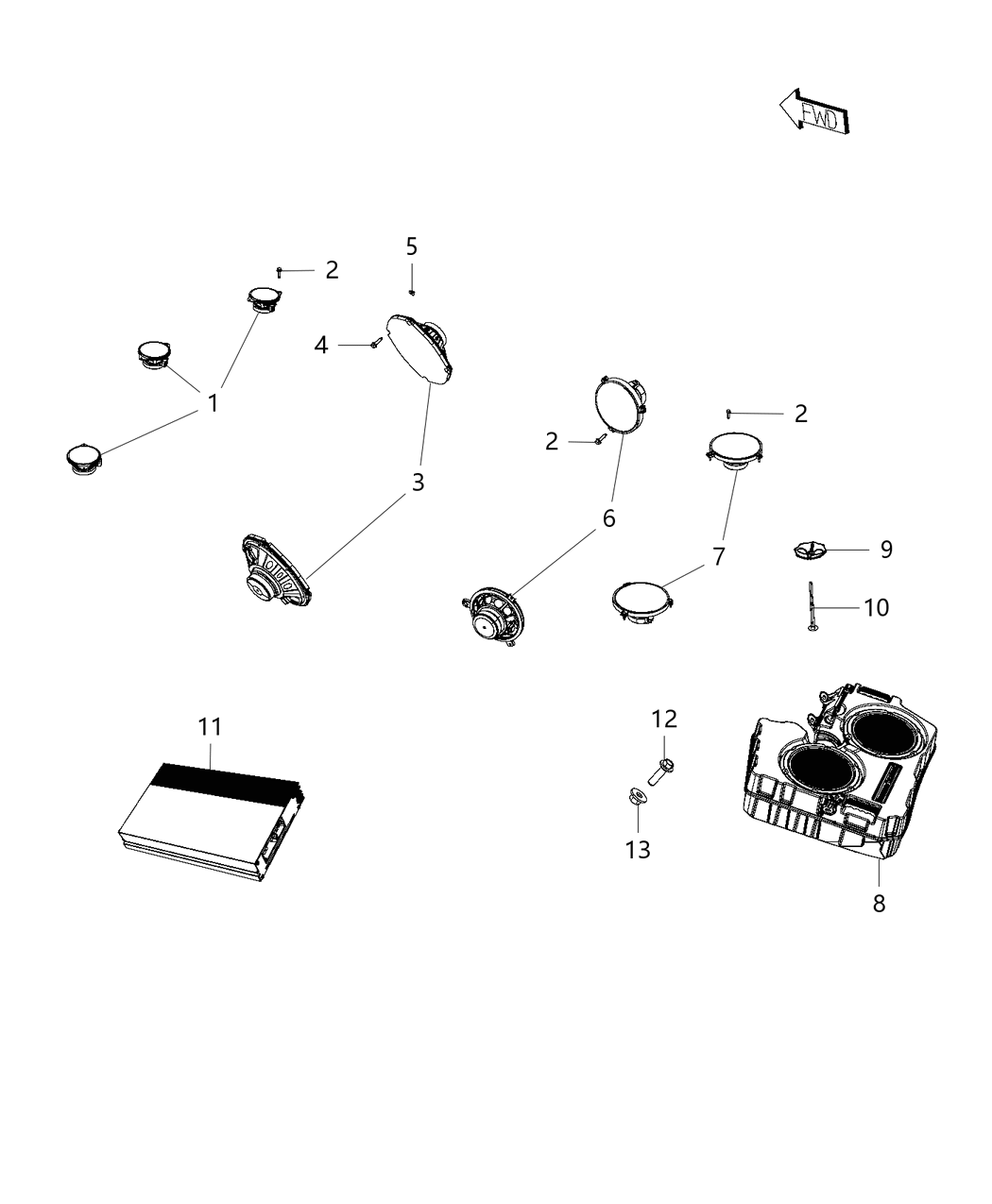 FWD

5

2

4

1

3

2

2

6

7

9

10

11

12

13

8