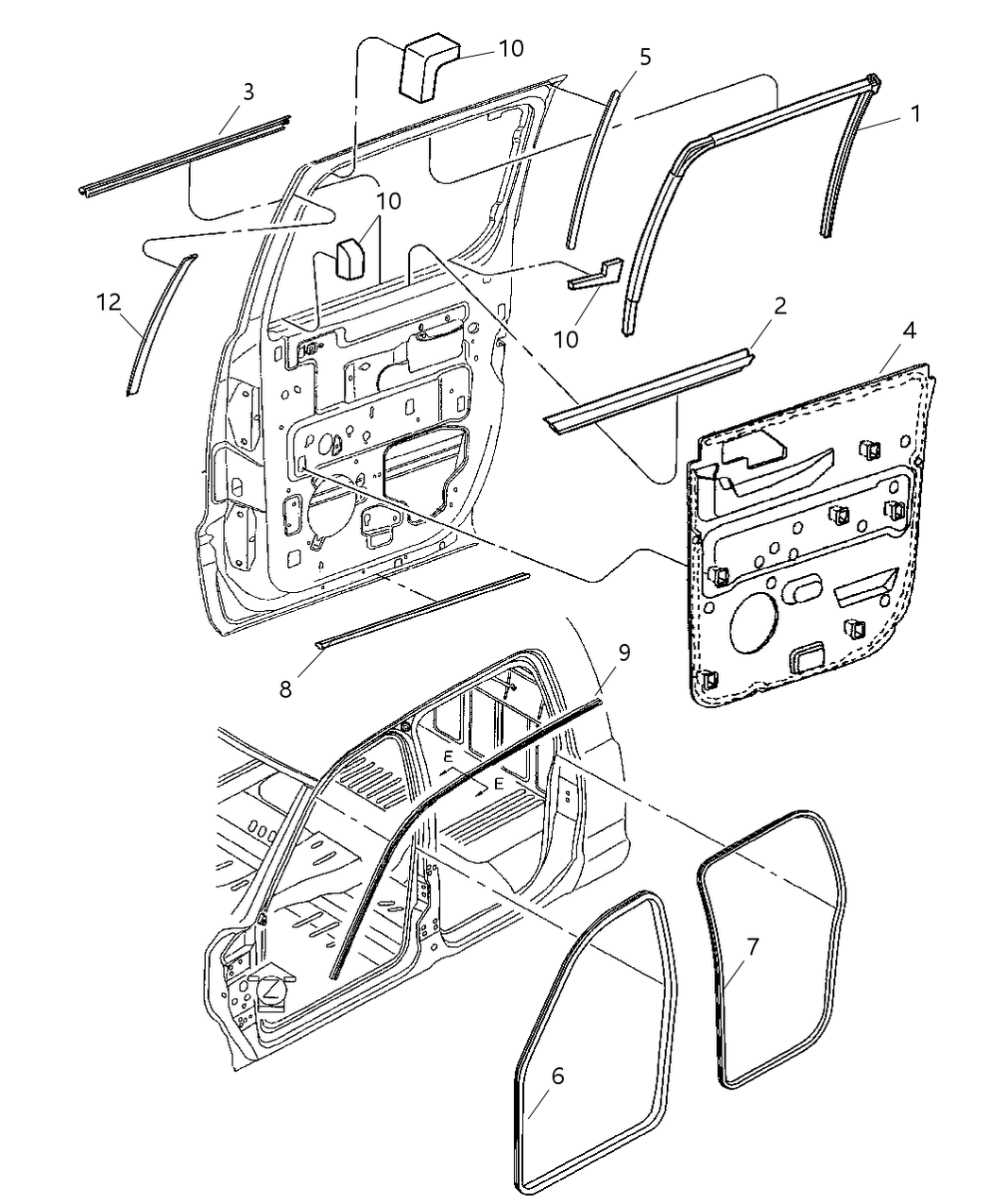 10
5
3
1
10
12
10
2
4
8
9
E
E
7
6