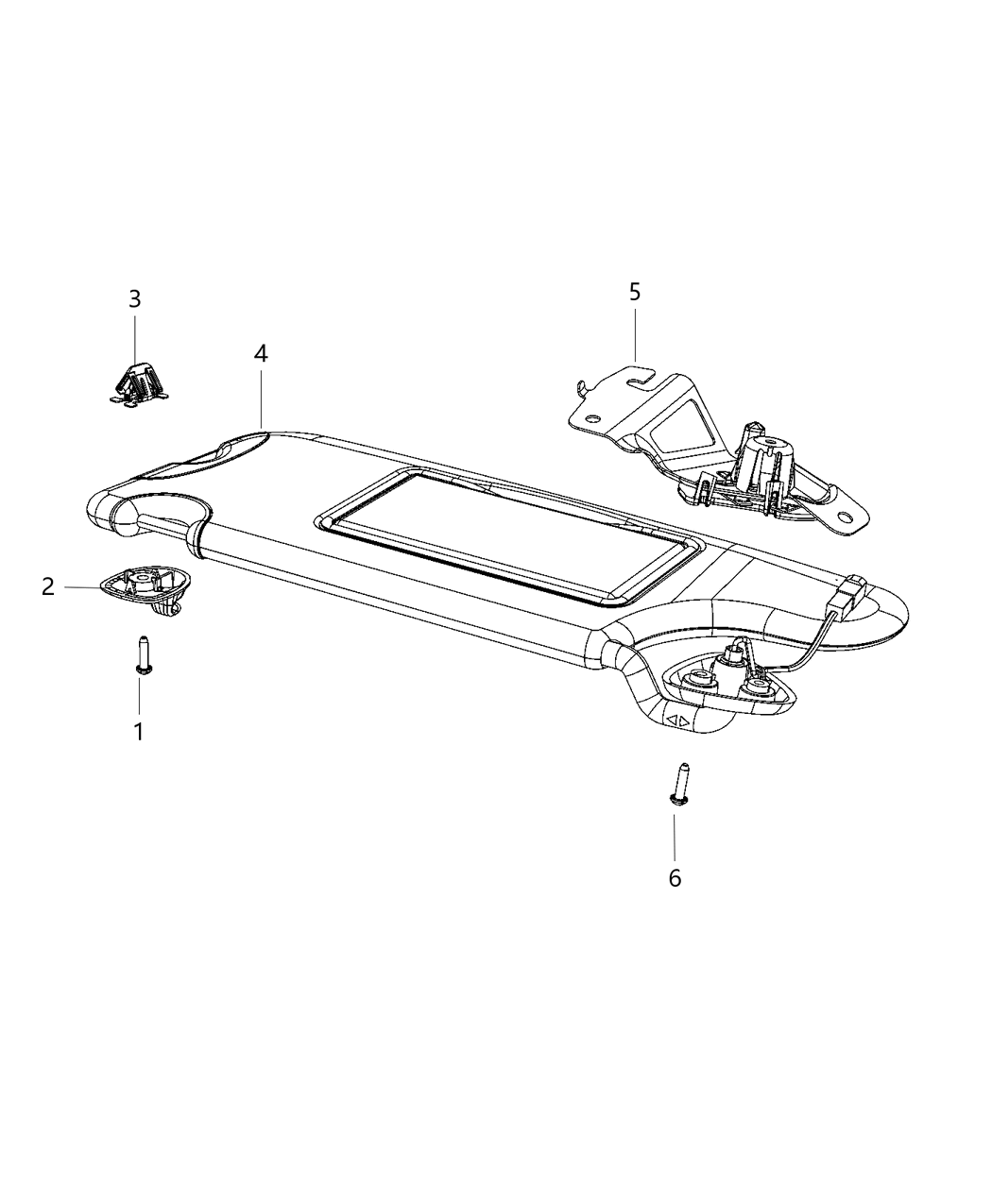 3
4
5
2
1
6