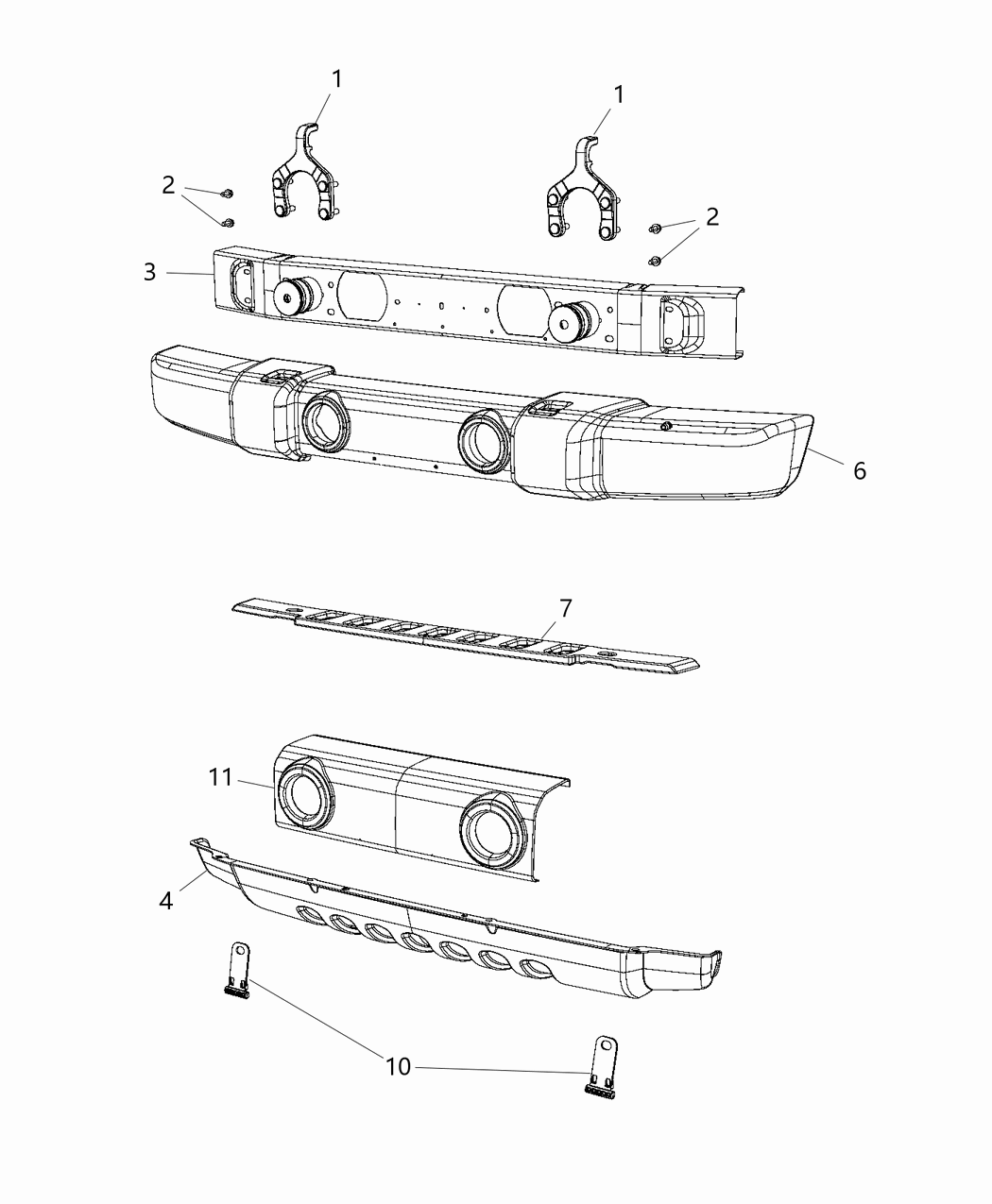 1
1
2
2
3
6
7
11
4
10