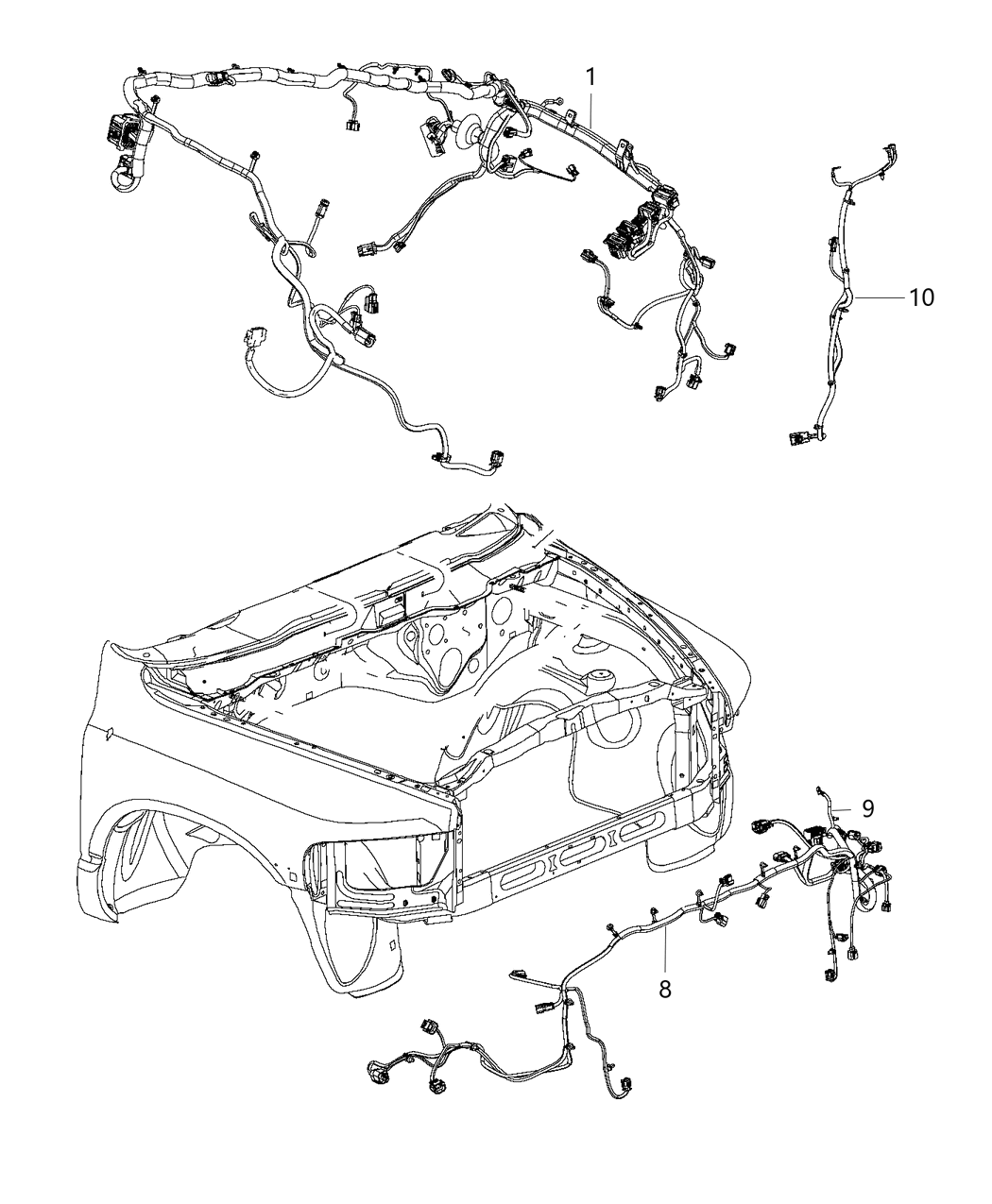 1
10
9
8