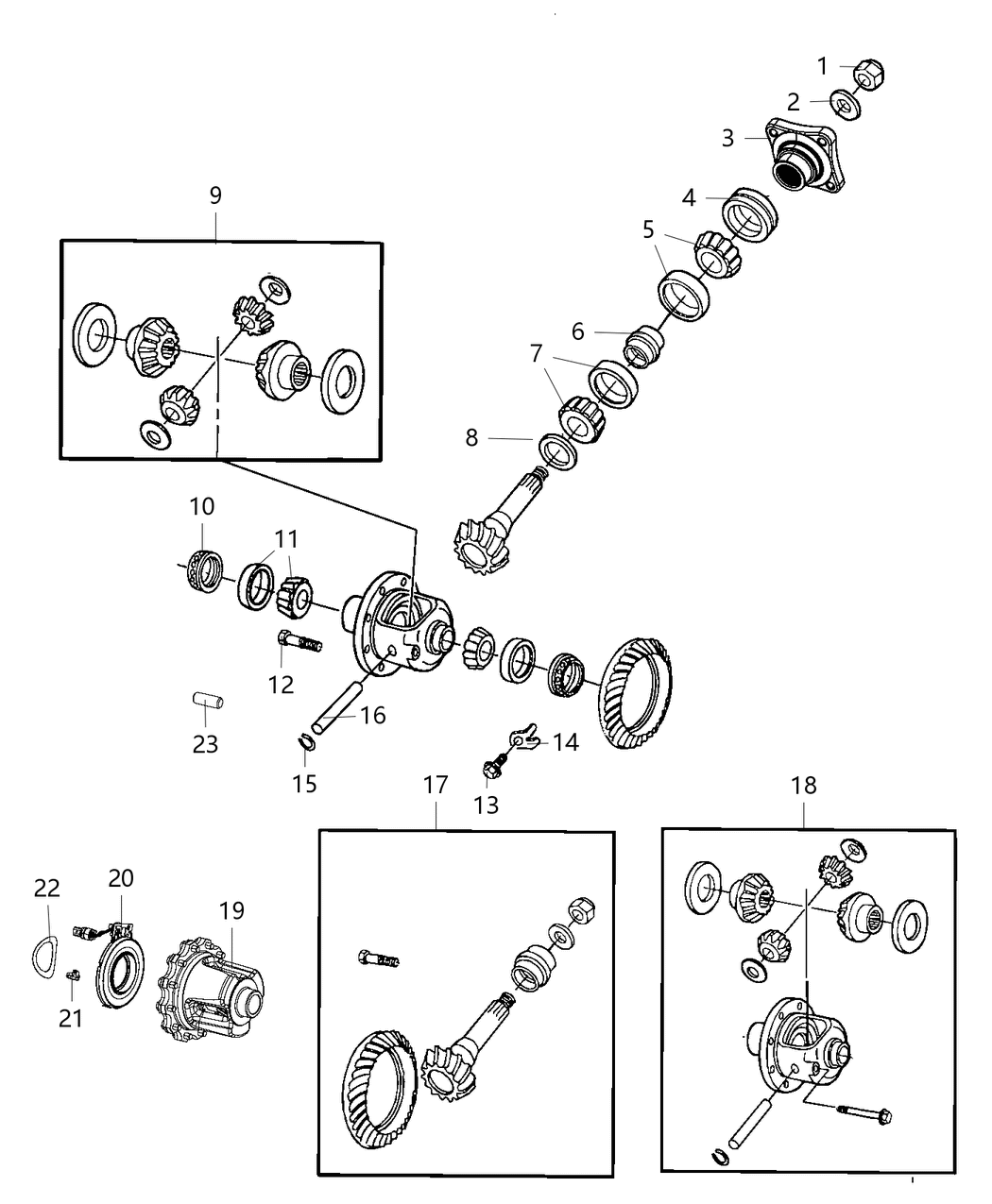 1
2
3
4
5
6
7
8
9
10
11
12
23
16
15
14
13
17
18
22
20
19
21